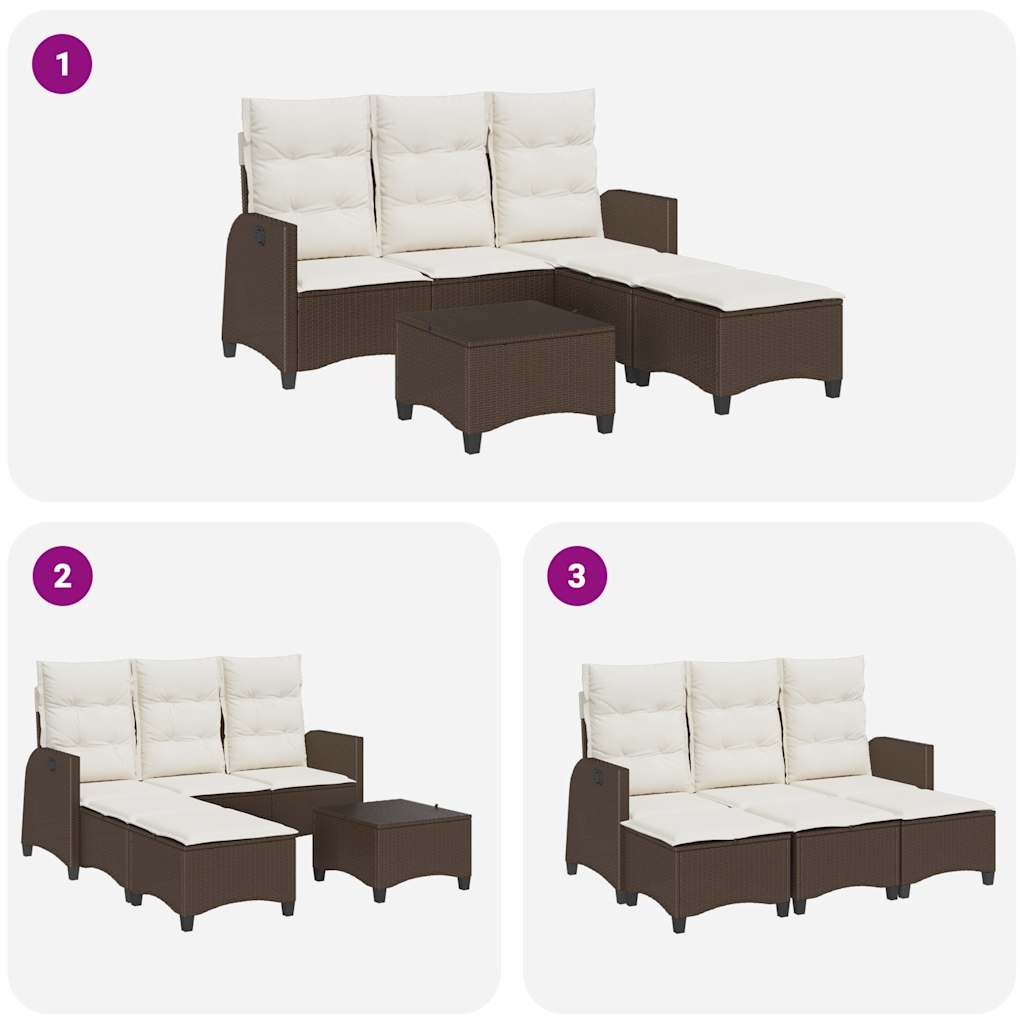 1

2

3