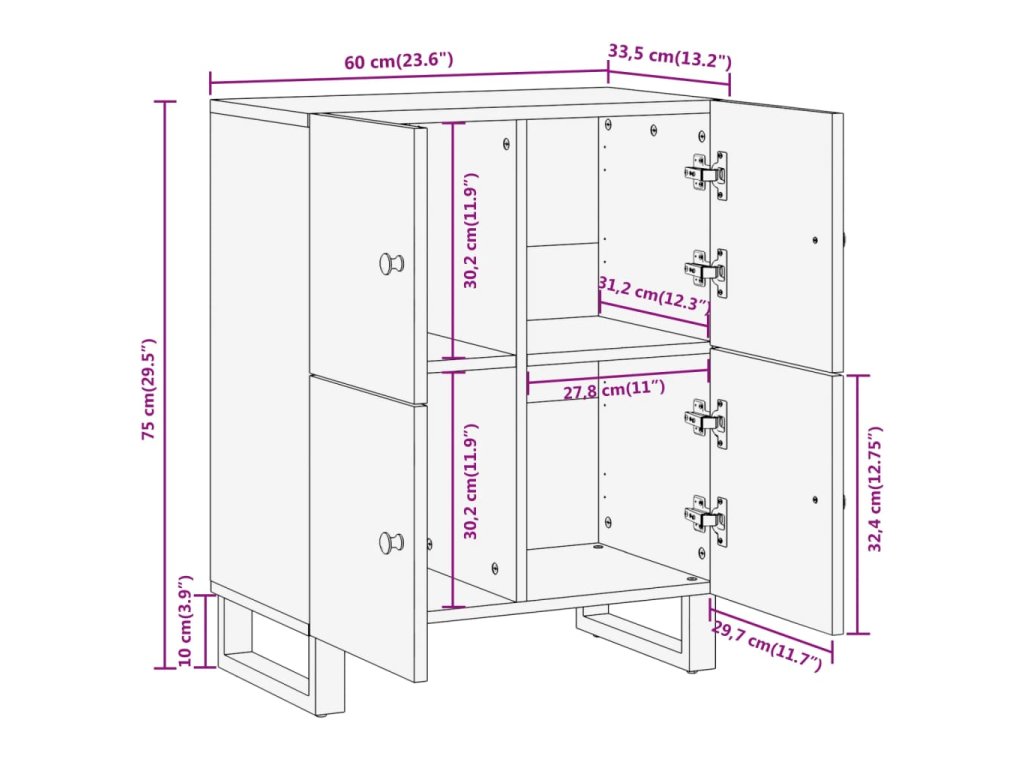 60 cm(23.6")
33,5 cm(13.2")
75 cm(29.5")
30,2 cm(11.9")
31,2 cm(12.3")
27,8 cm(11")
30,2 cm(11.9")
32,4 cm(12.75")
10 cm(3.9")
29,7 cm(11.7")