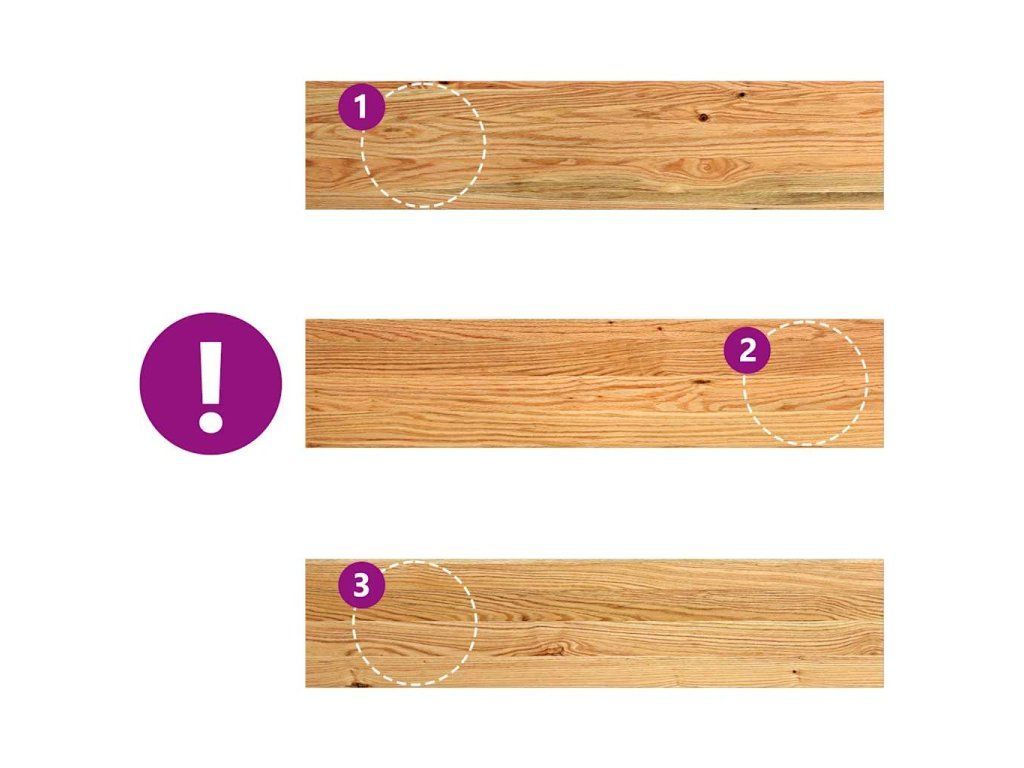 1

!

2

3