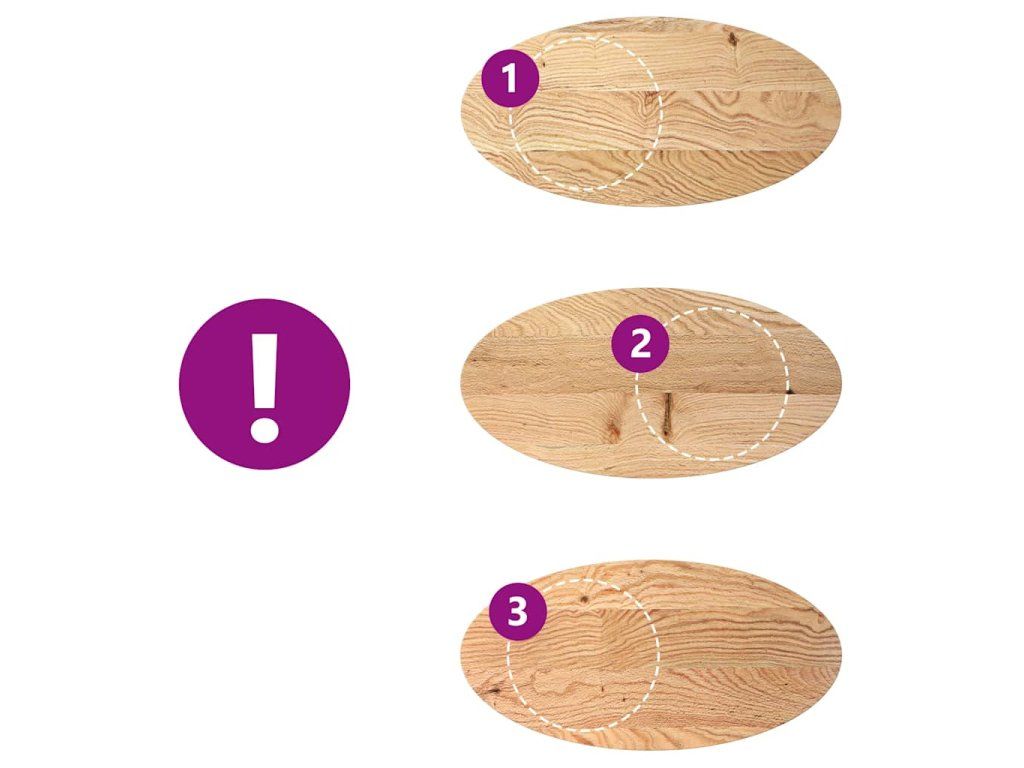 1

!

2

3