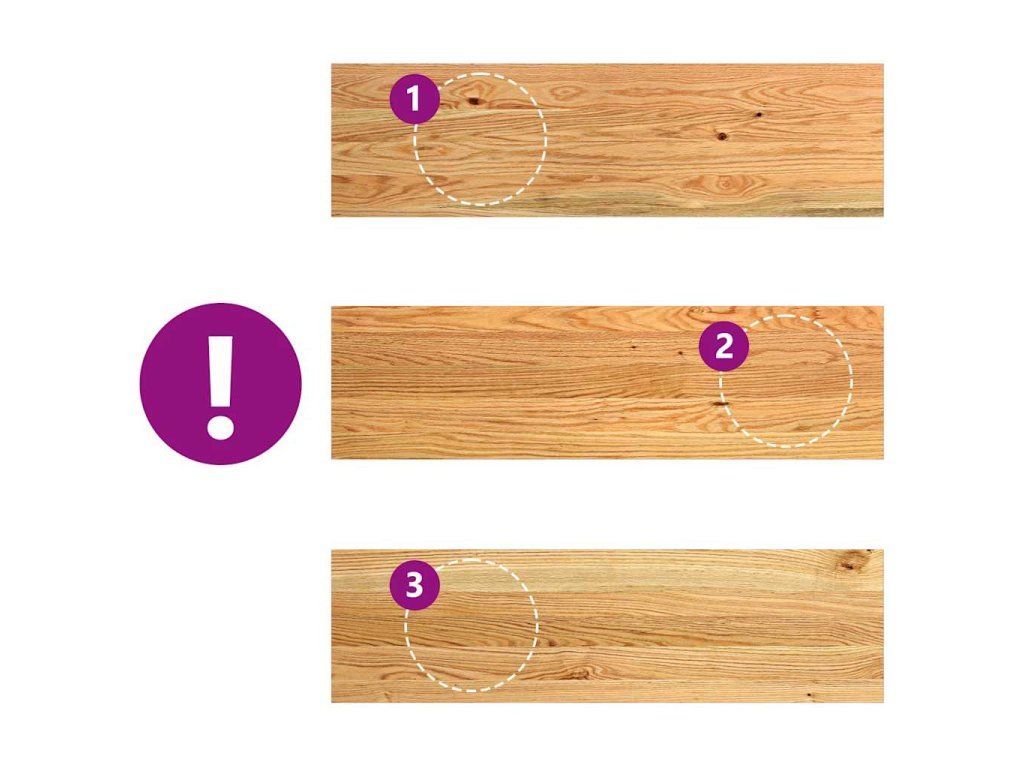 1

!

2

3