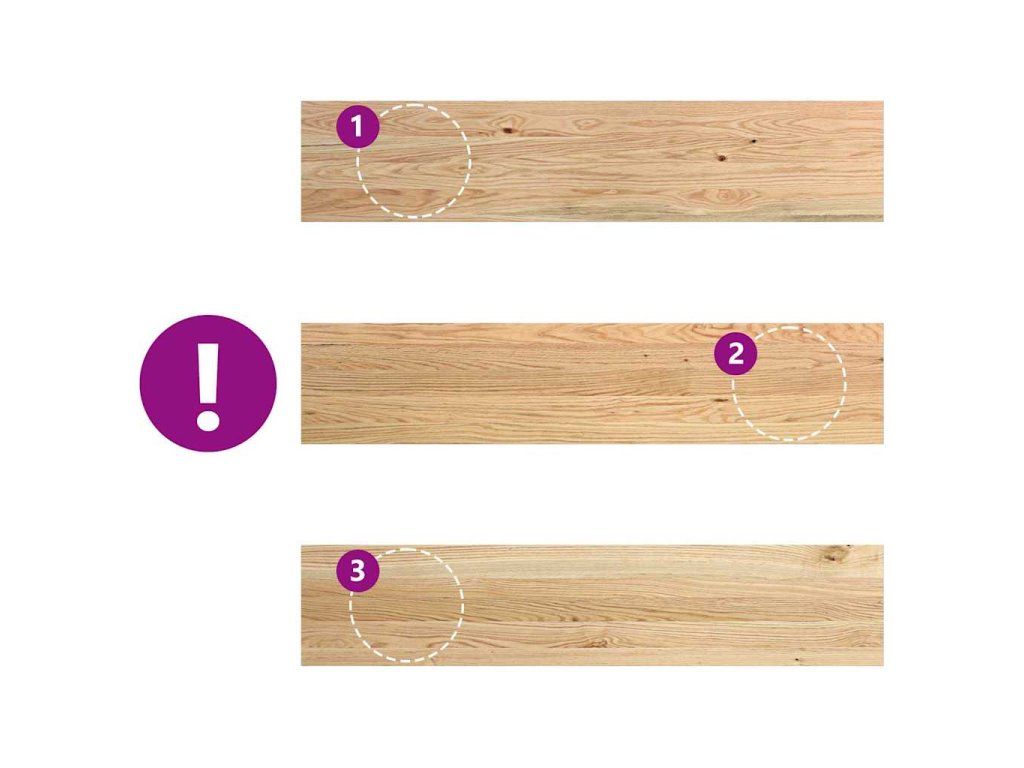 1

!

2

3