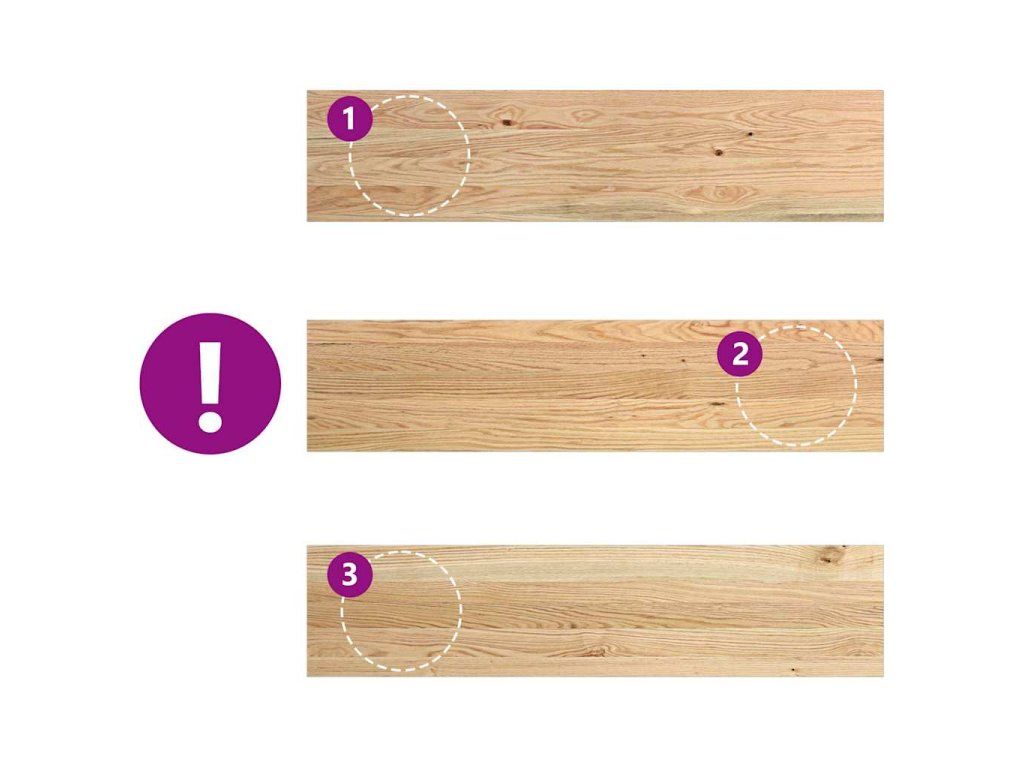 1

!

2

3