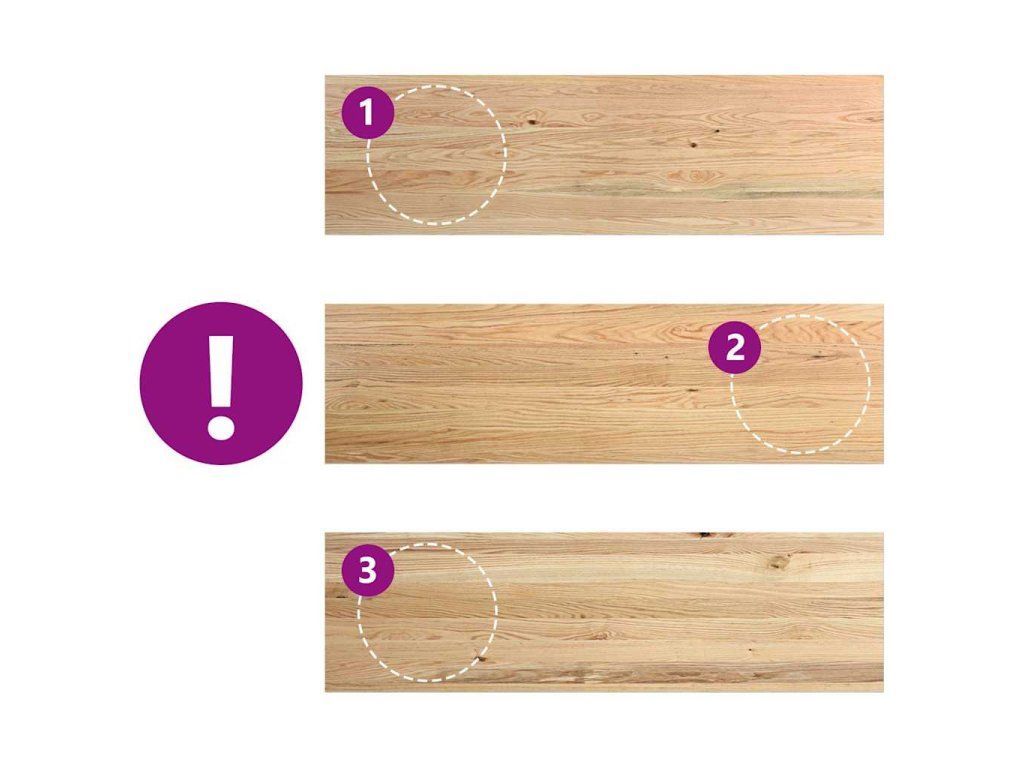 1

!

2

3