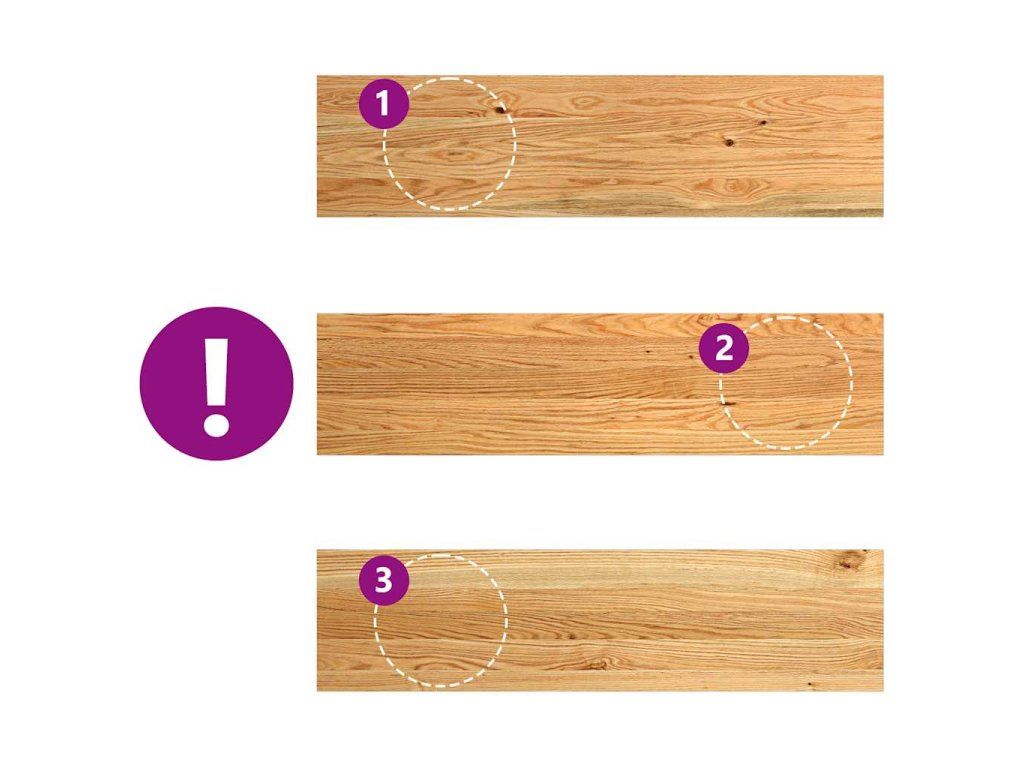 1

!

2

3