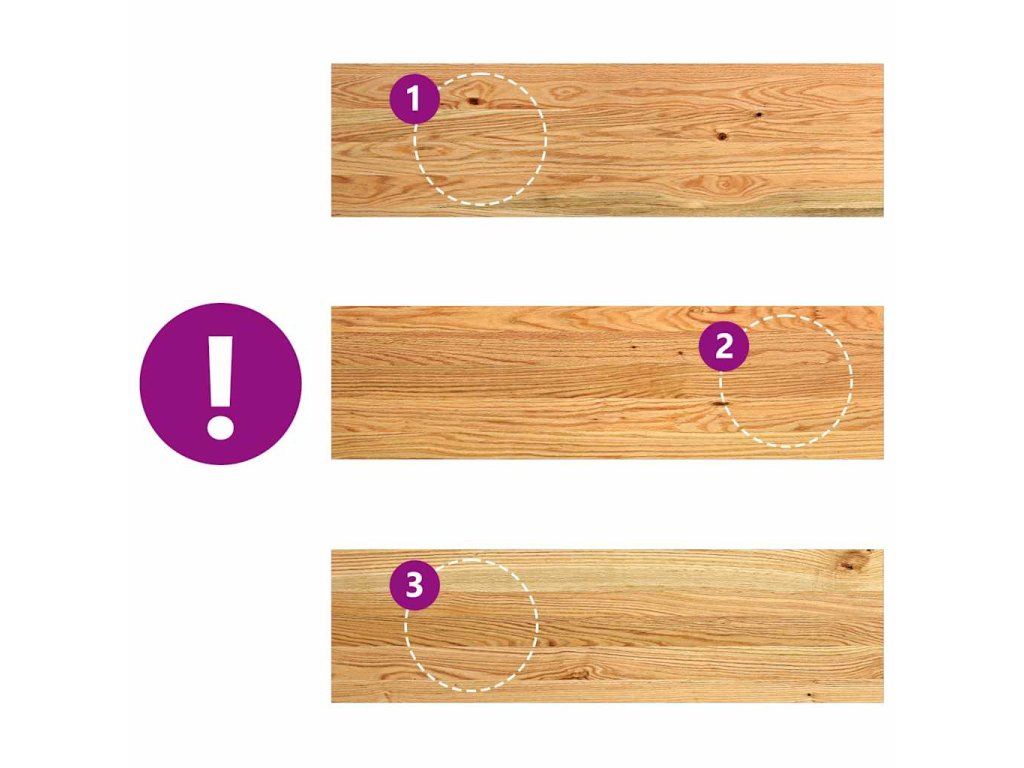 1

!

2

3