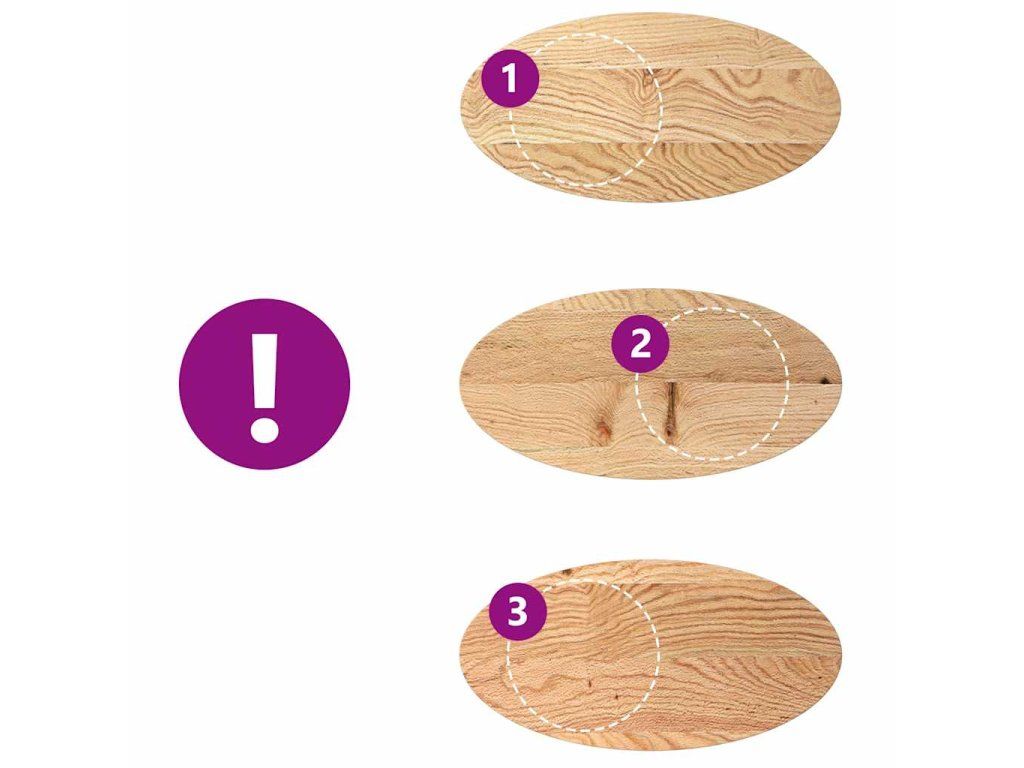 1

!

2

3