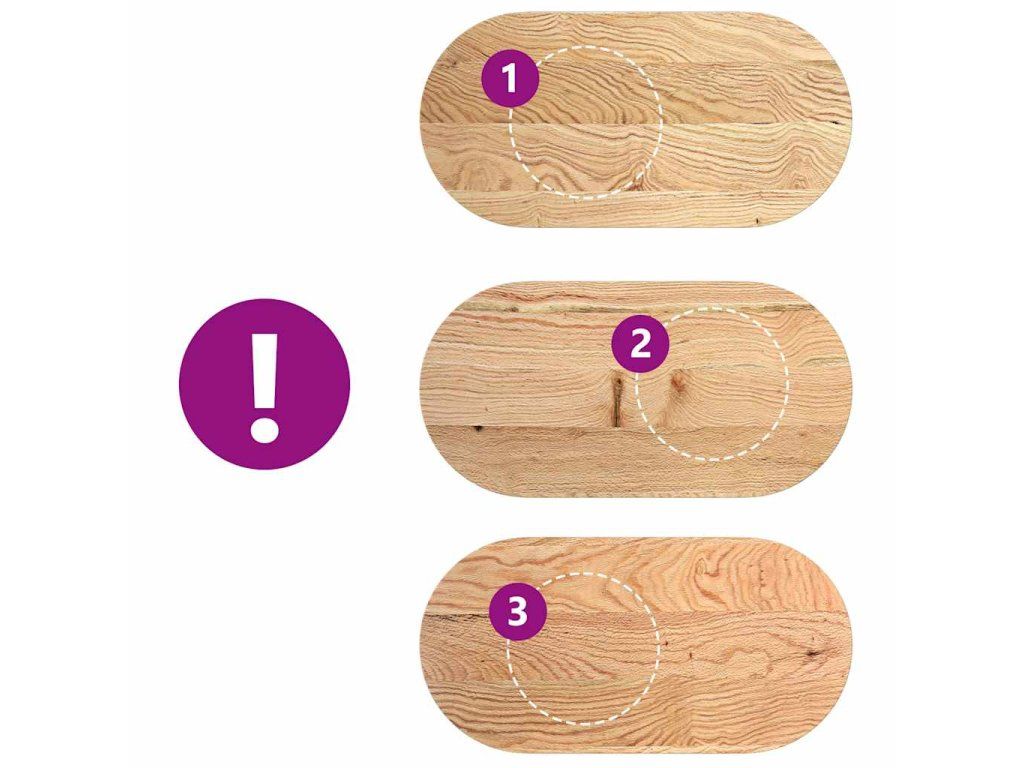 1

!

2

3