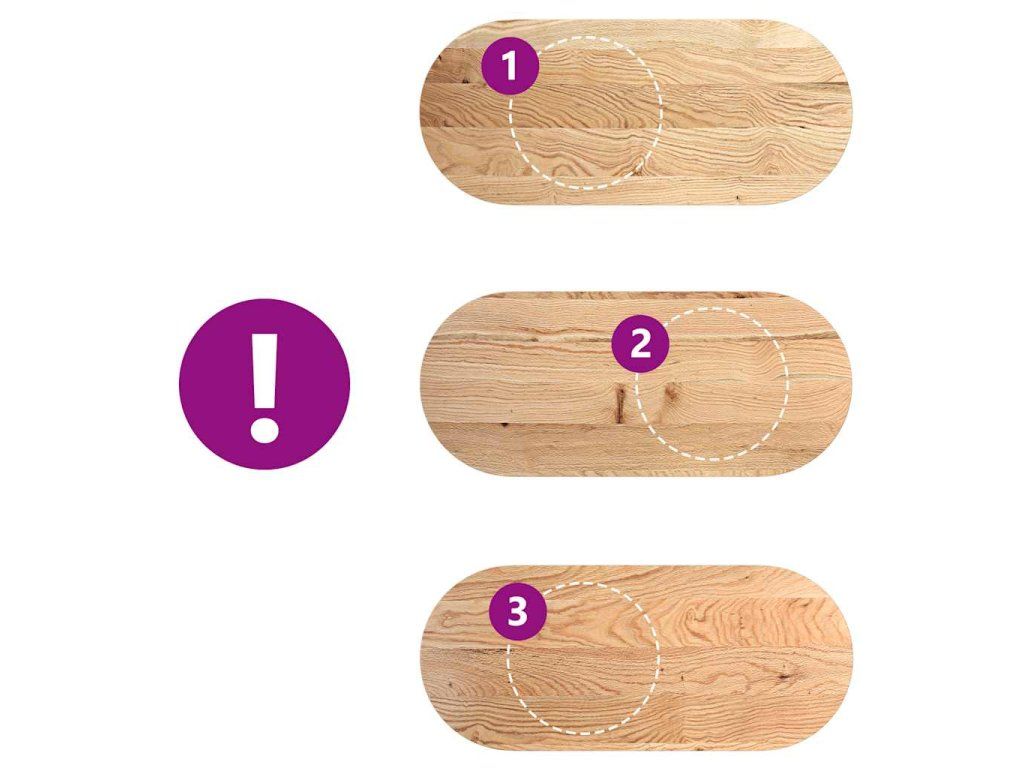 1

!

2

3