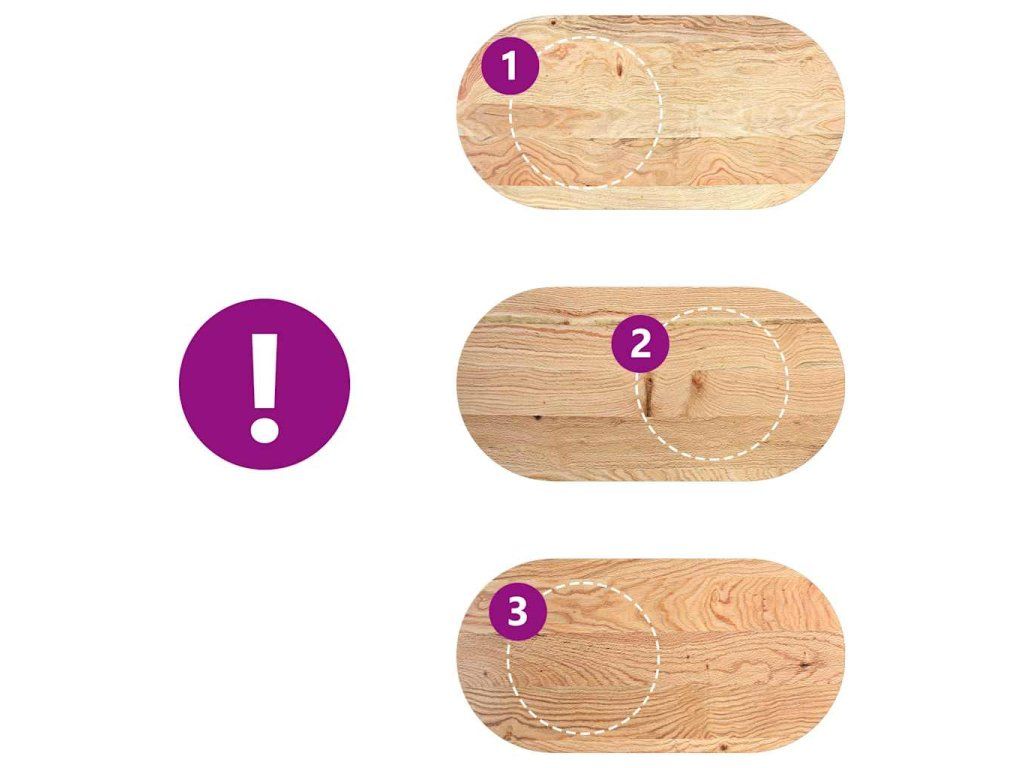 1

!

2

3