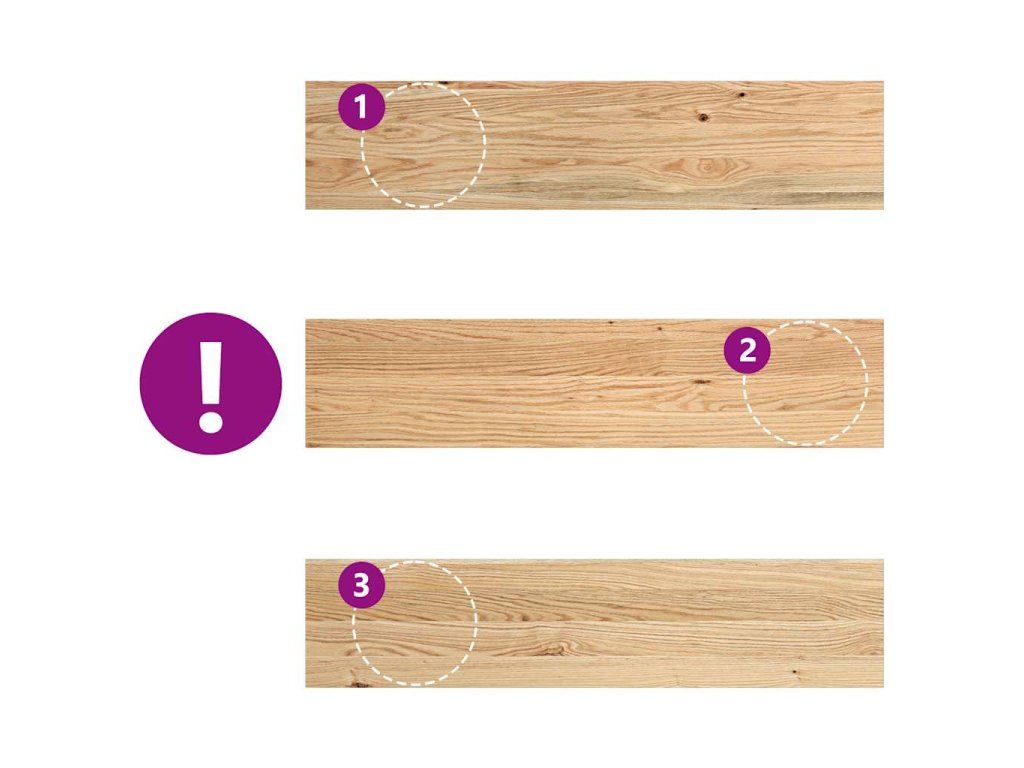 1

!

2

3