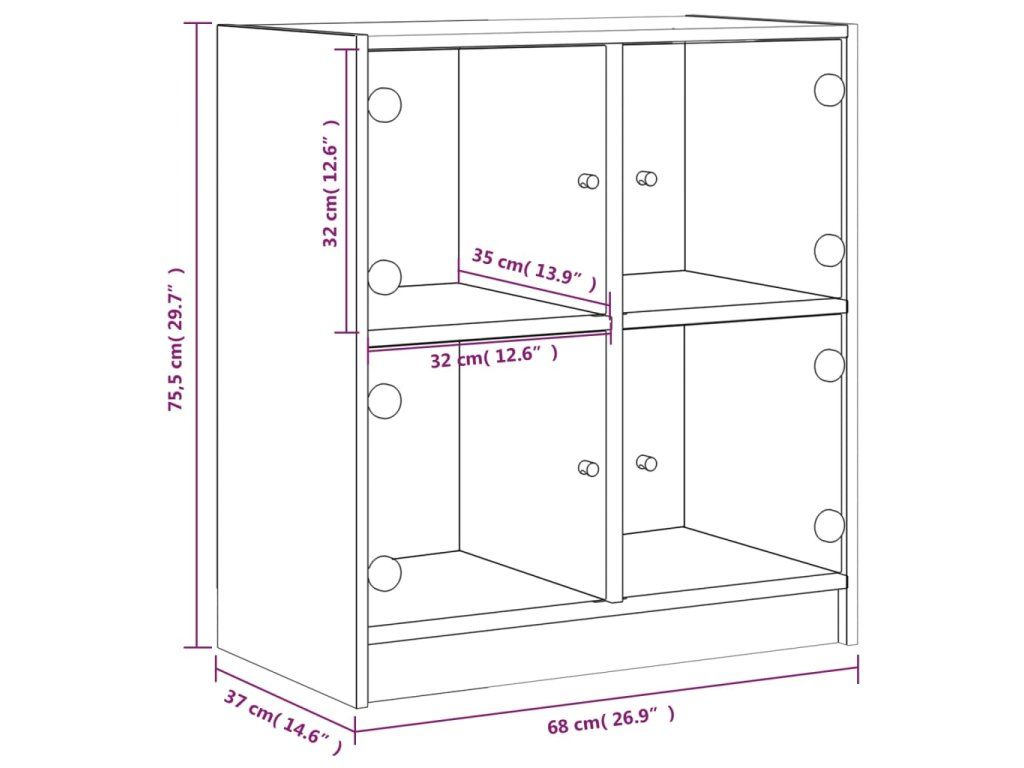 75,5 cm( 29.7" )

32 cm( 12.6" )

35 cm( 13.9" )

32 cm( 12.6" )

37 cm( 14.6" )

68 cm( 26.9" )