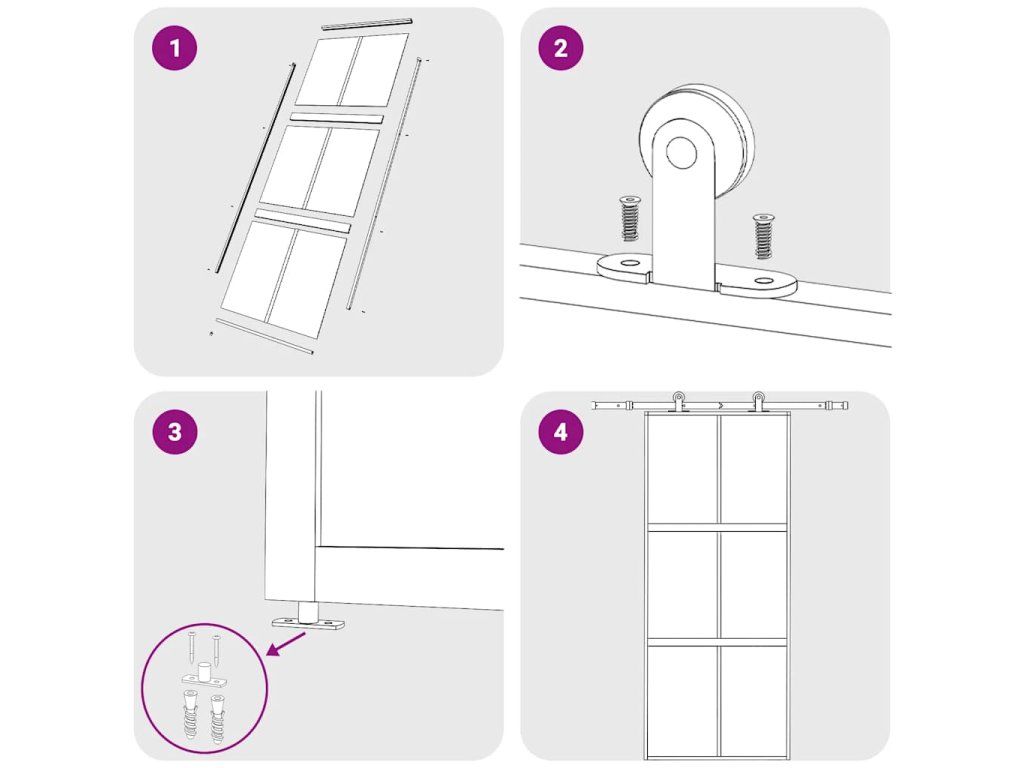 1

2

3

4