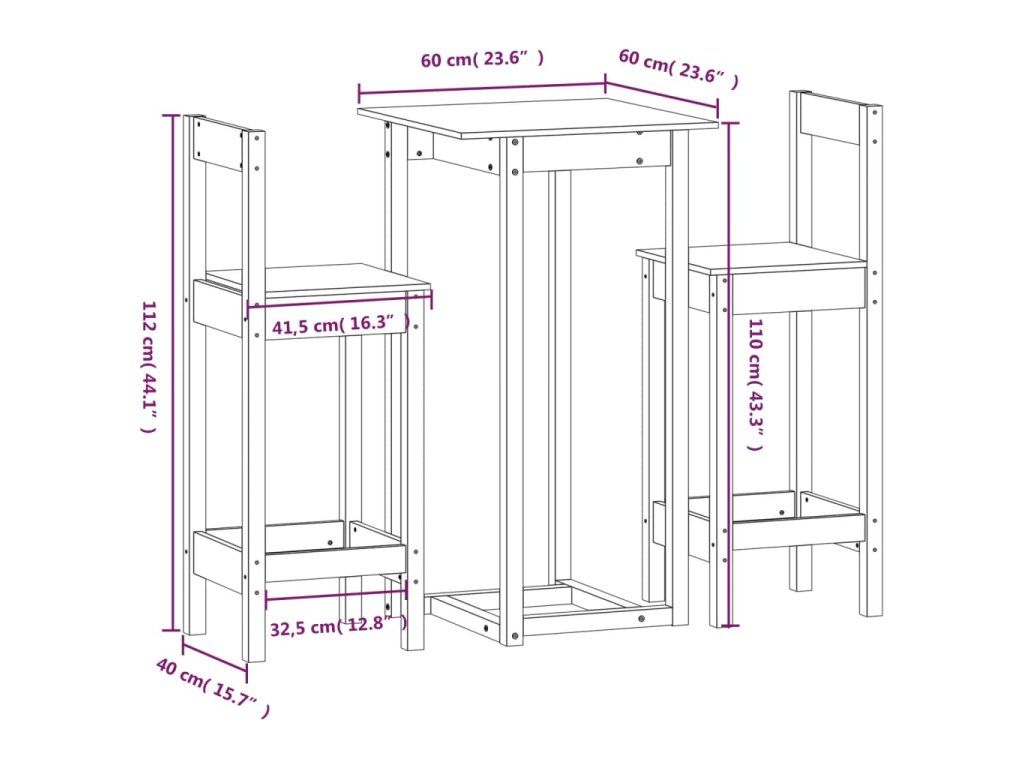 60 cm( 23.6" )
60 cm( 23.6" )
112 cm( 44.1" )
41,5 cm( 16.3" )
110 cm( 43.3" )
32,5 cm( 12.8" )
40 cm( 15.7" )