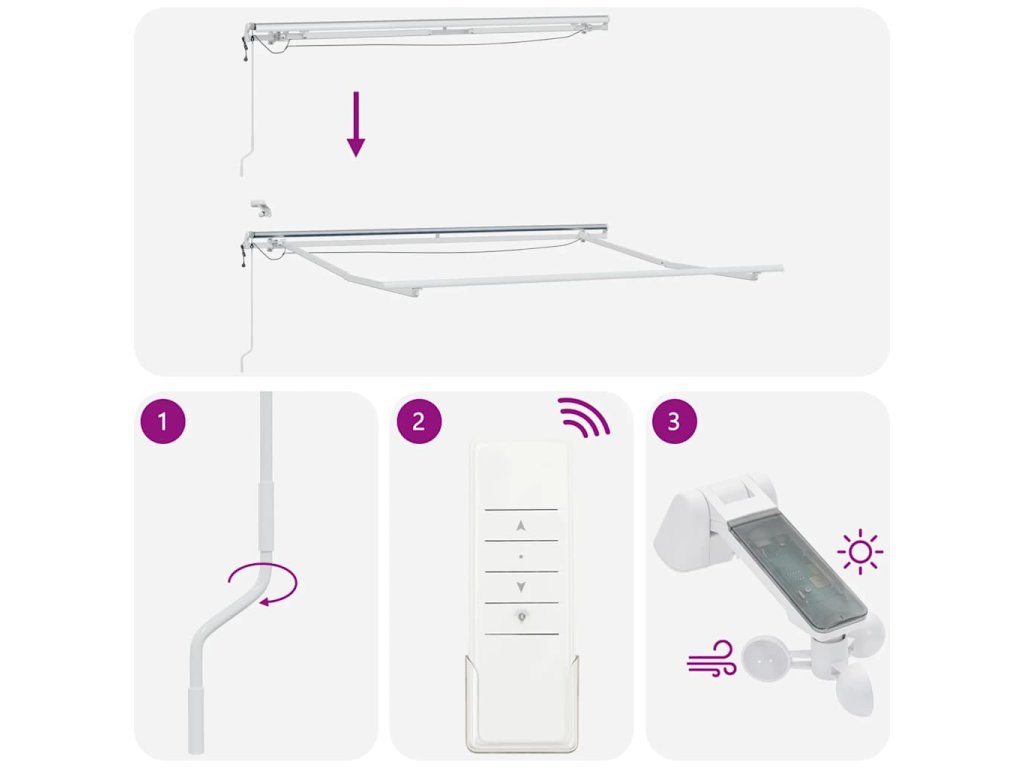 1

2

3