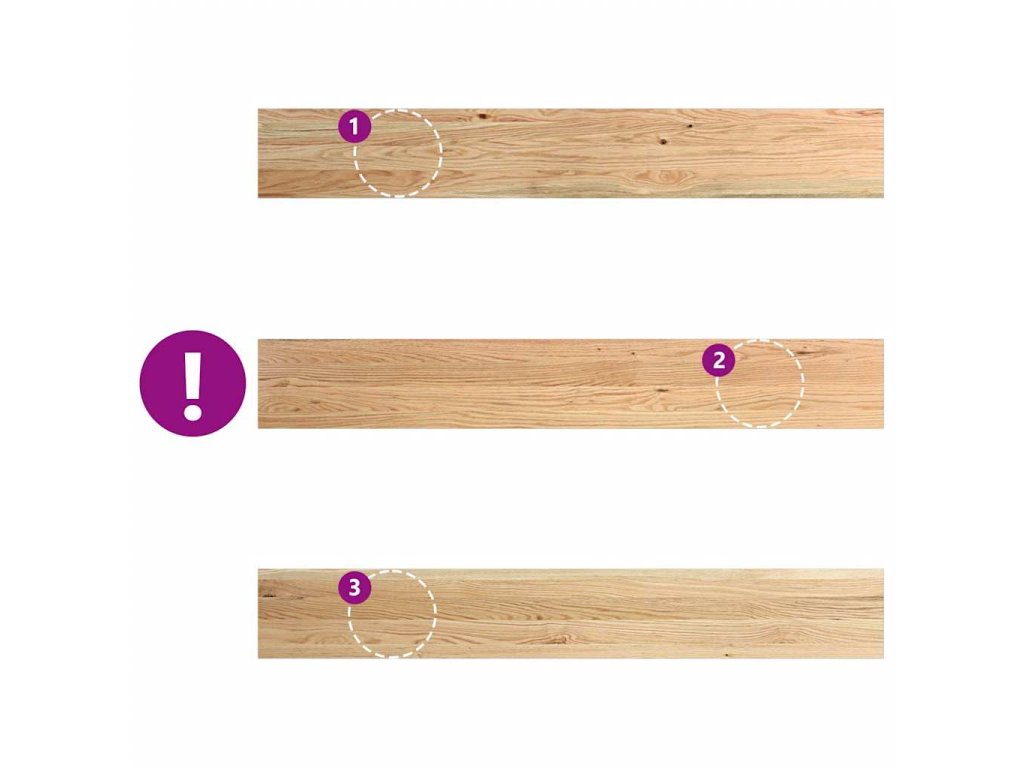 1

!

2

3