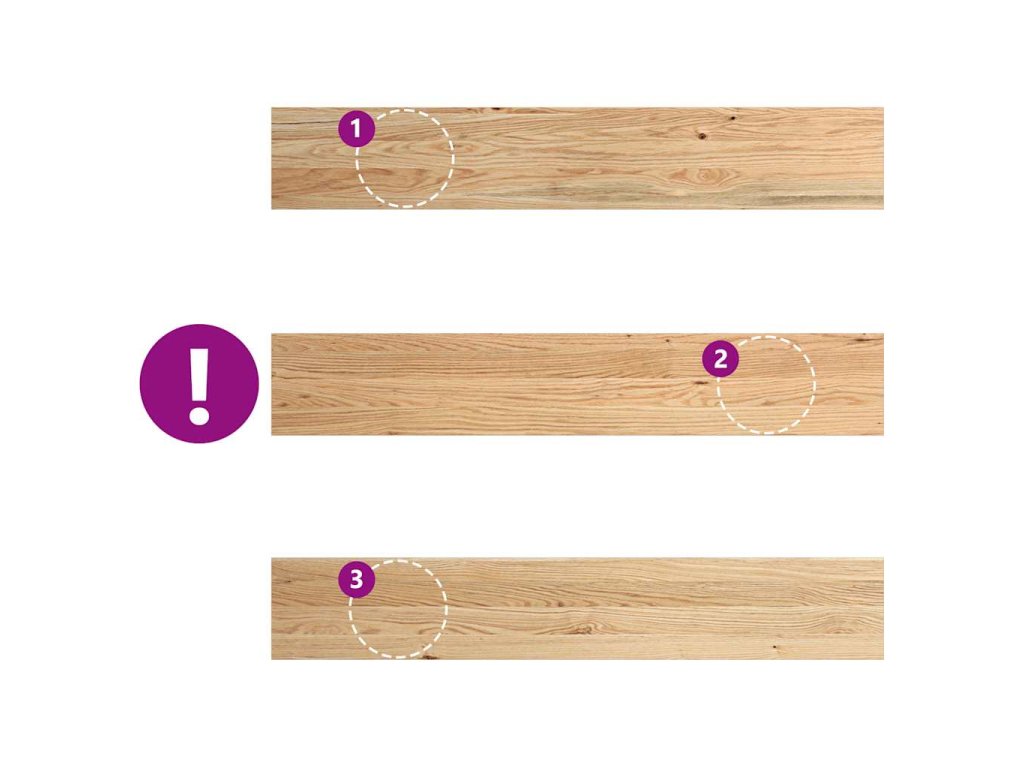 1

!

2

3