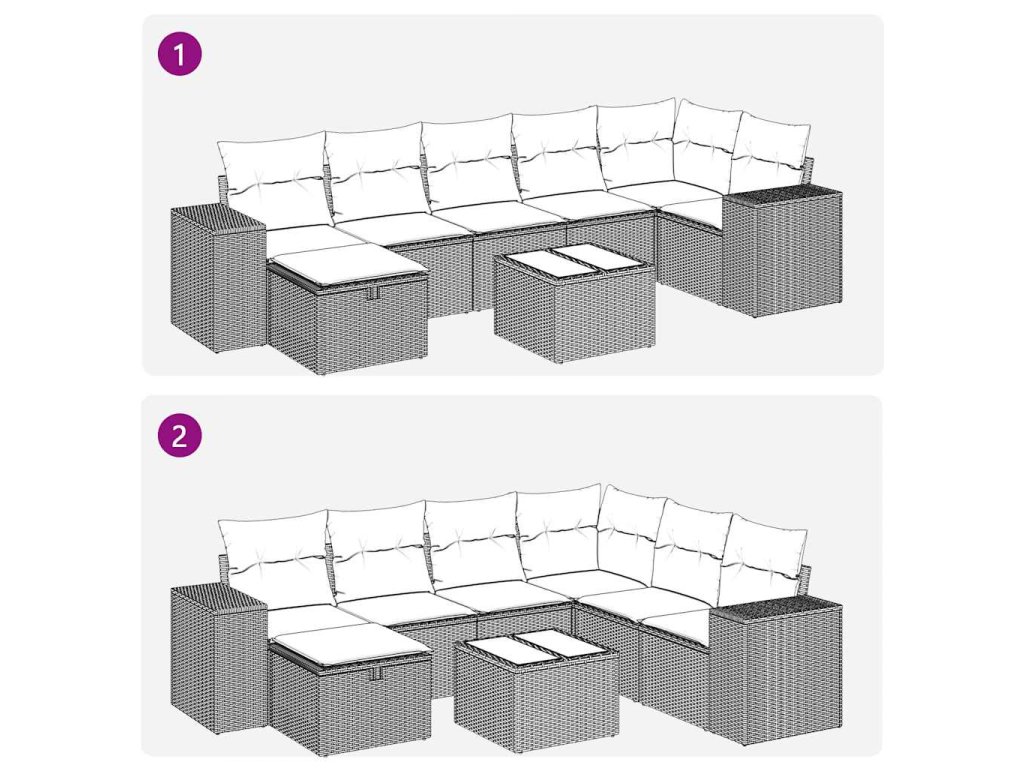 1

2