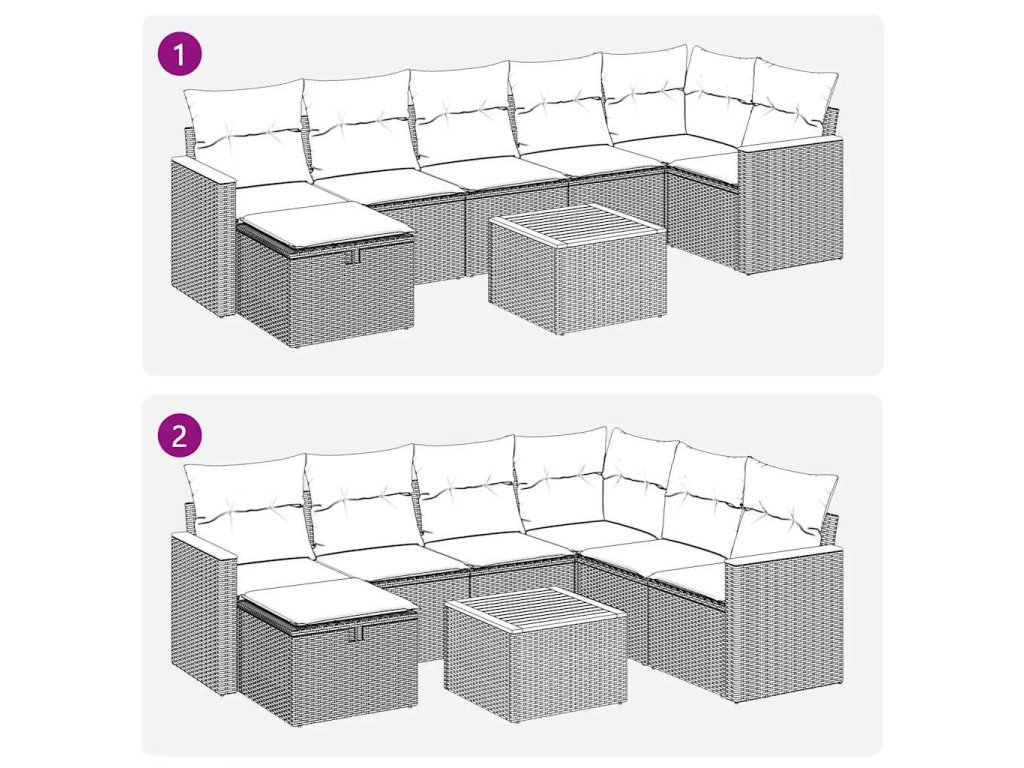 1

2