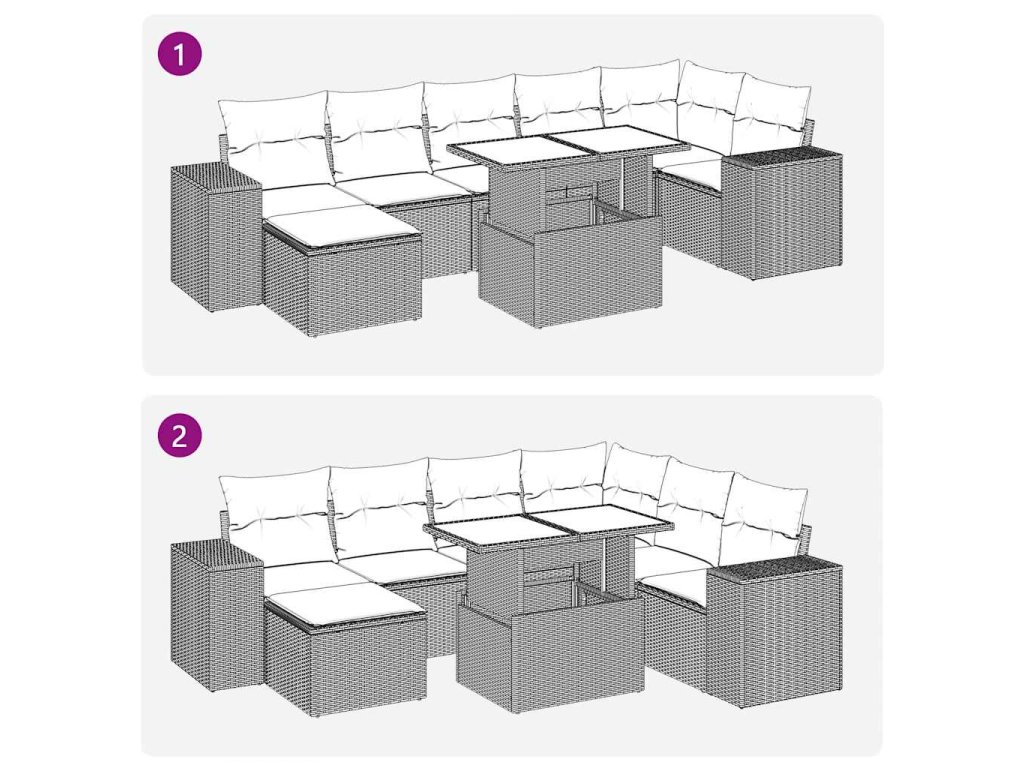 1

2