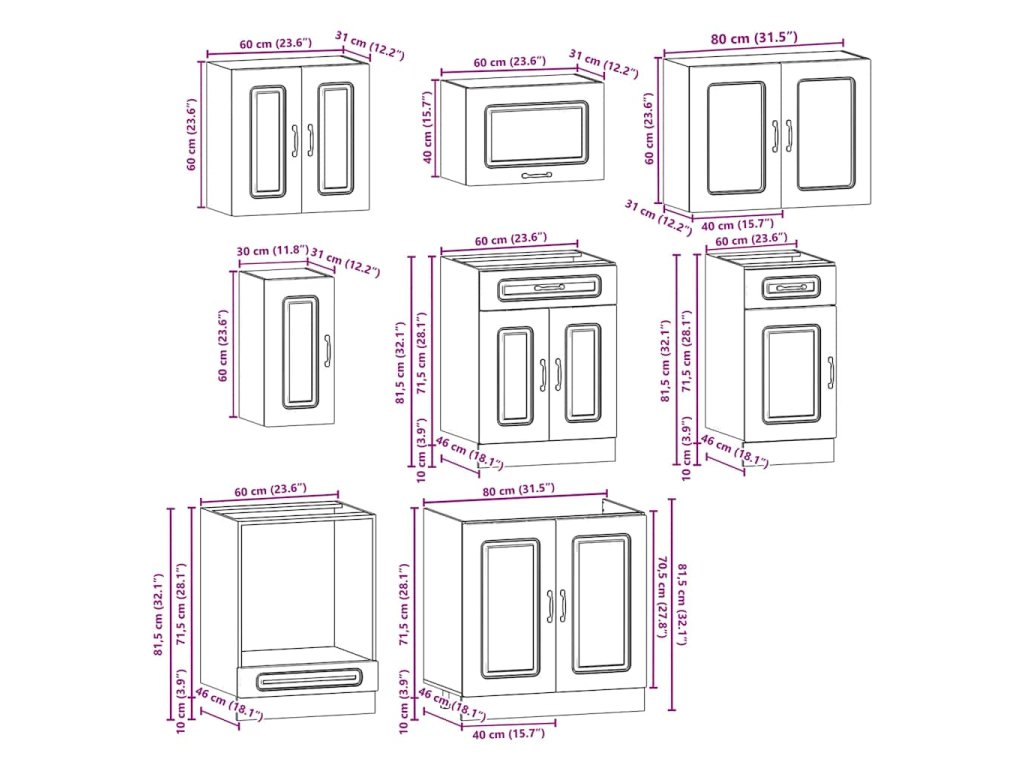 60 cm (23.6")
31 cm (12.2")
60 cm (23.6")

60 cm (23.6")
31 cm (12.2")
40 cm (15.7")

80 cm (31.5")
60 cm (23.6")
31 cm (12.2")
40 cm (15.7")

30 cm (11.8")
31 cm (12.2")
60 cm (23.6")

60 cm (23.6")
81,5 cm (32.1")
71,5 cm (28.1")
10 cm (3.9")
46 cm (18.1")

60 cm (23.6")
81,5 cm (32.1")
71,5 cm (28.1")
10 cm (3.9")
46 cm (18.1")

60 cm (23.6")
81,5 cm (32.1")
71,5 cm (28.1")
10 cm (3.9")
46 cm (18.1")

80 cm (31.5")
71,5 cm (28.1")
10 cm (3.9")
46 cm (18.1")
40 cm (15.7")
70,5 cm (27.8")
81,5 cm (32.1")