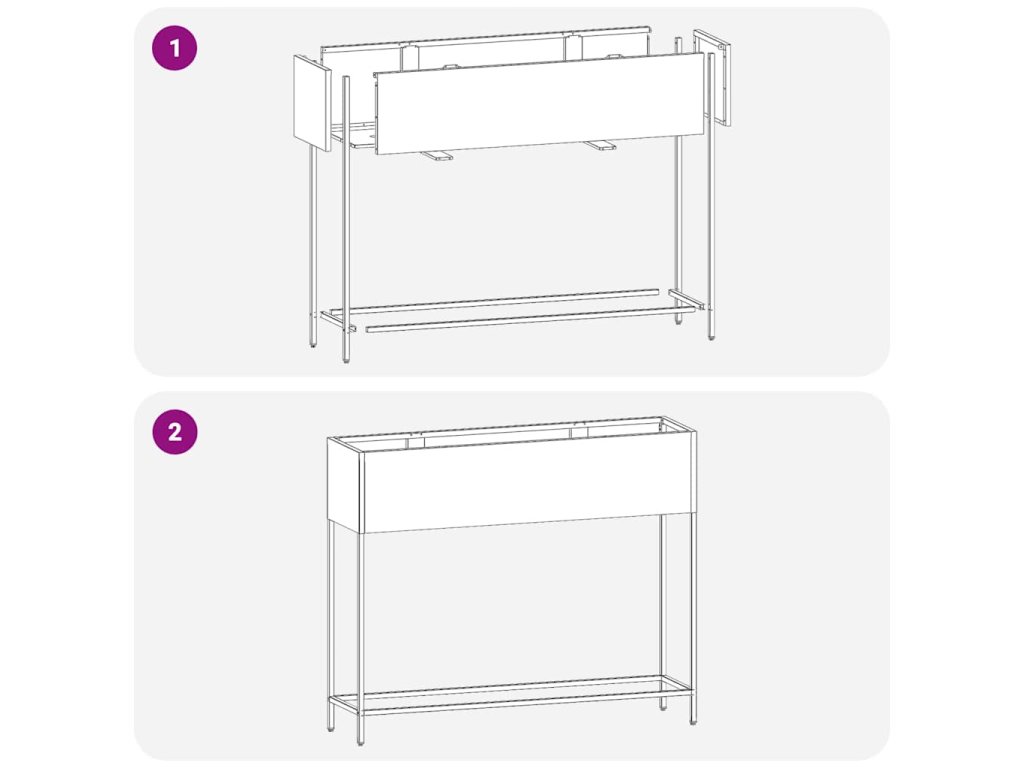 1

2