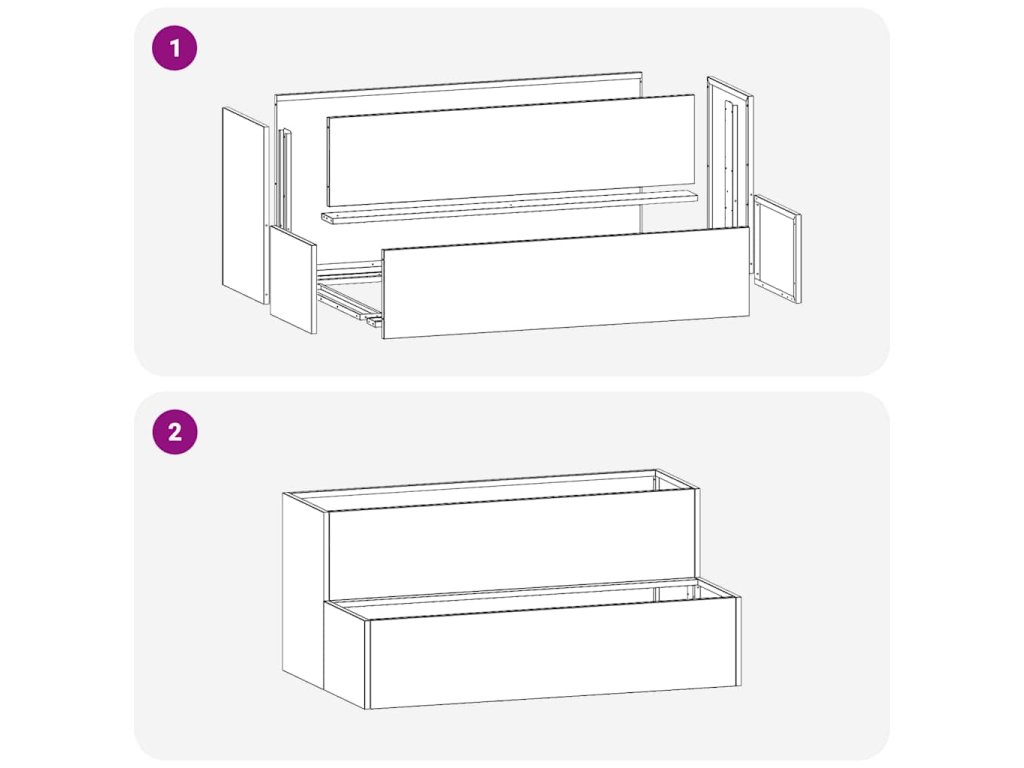 1

2