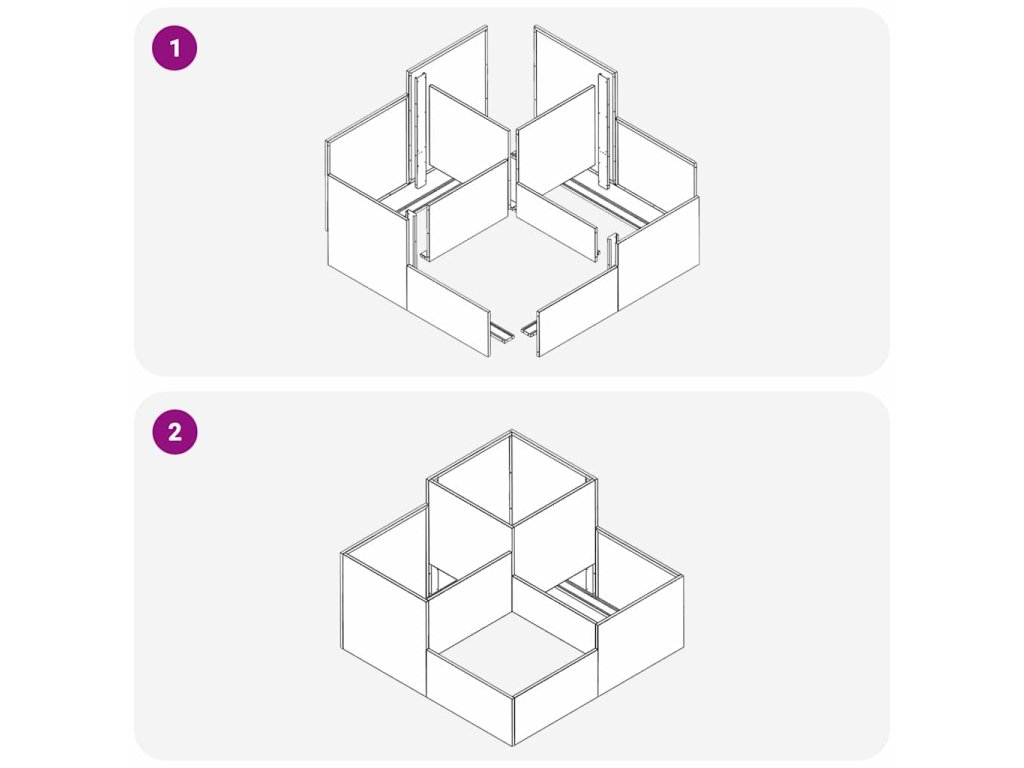 1

2