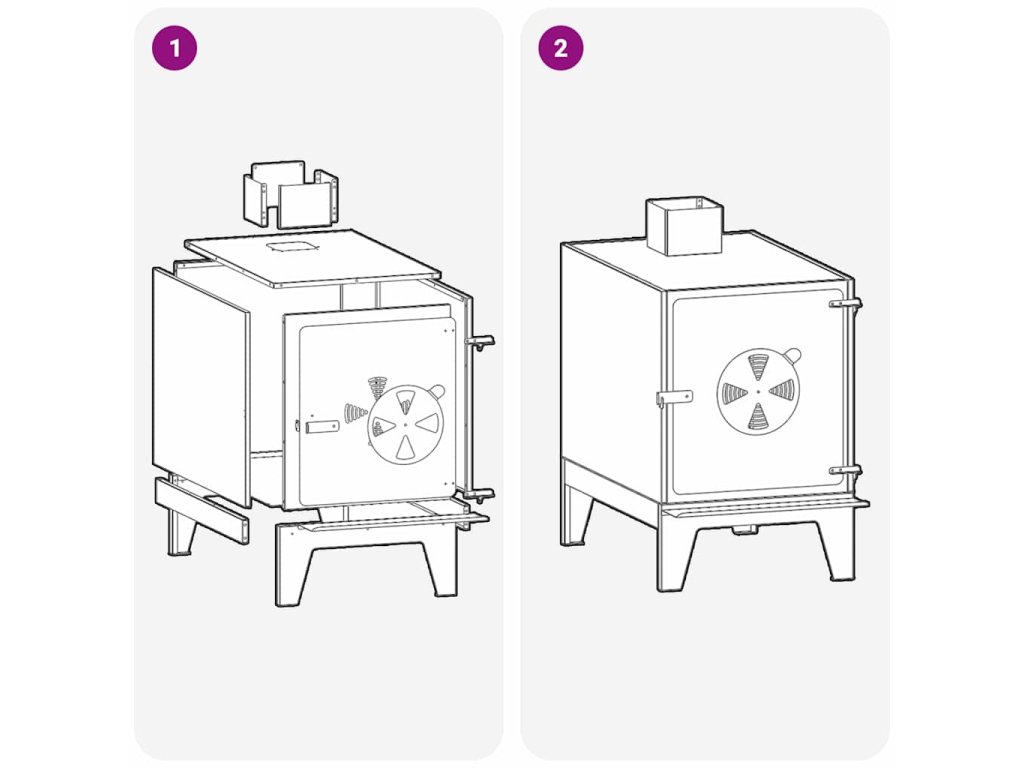 1

2