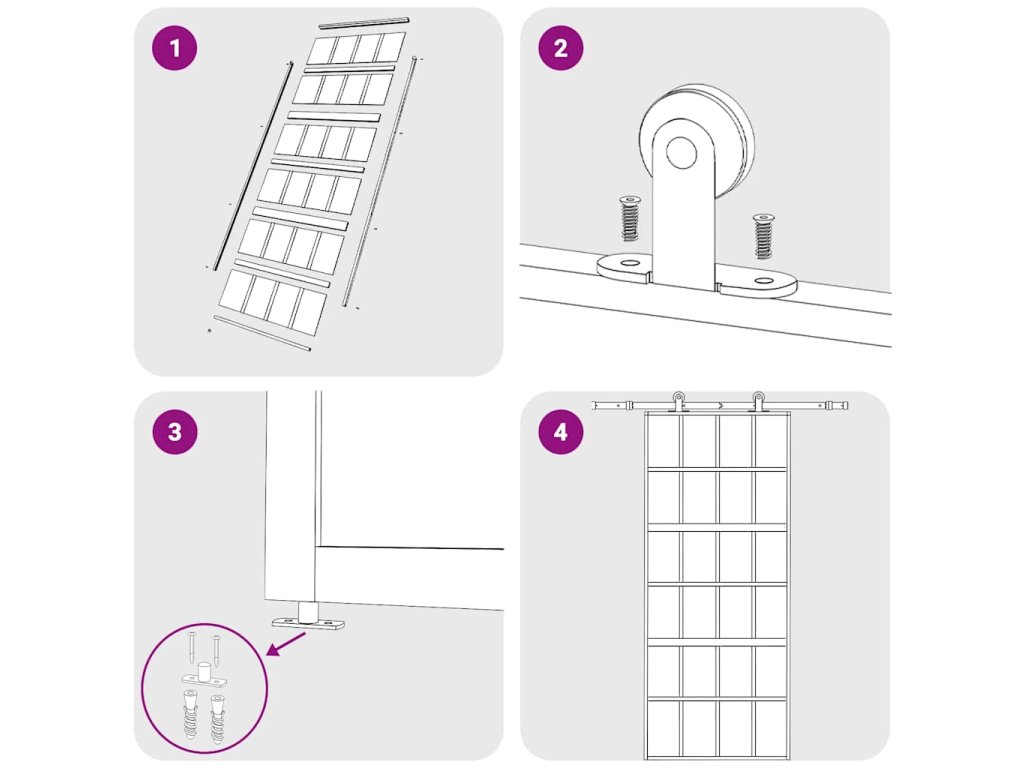 1

2

3

4