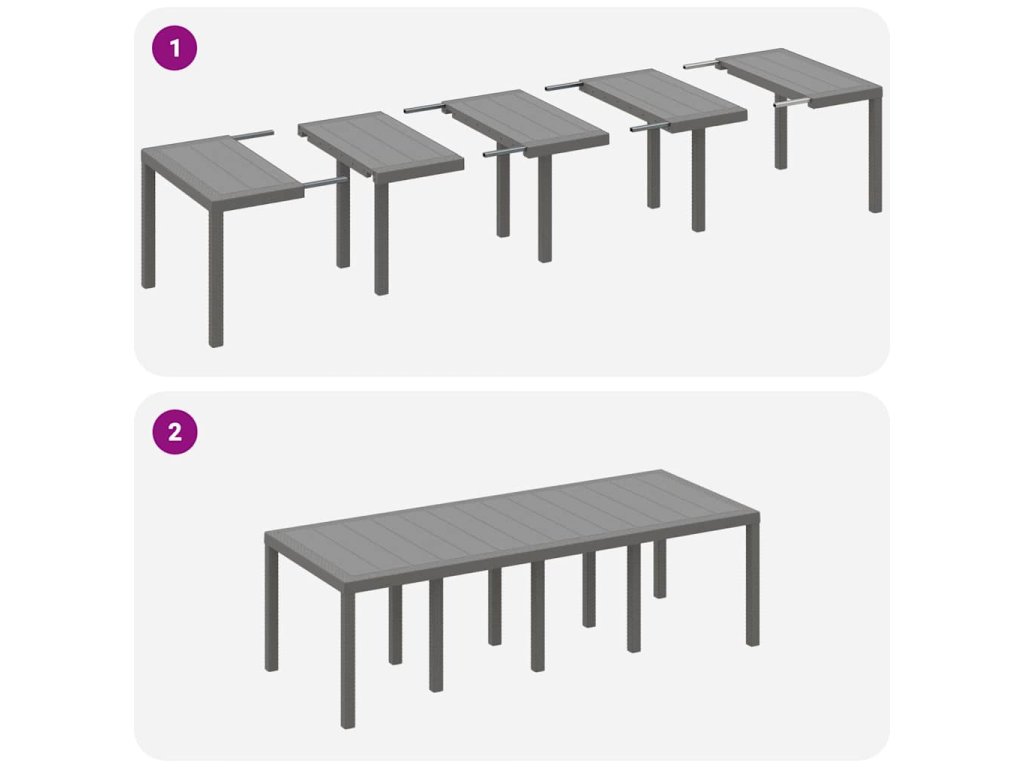 1

2