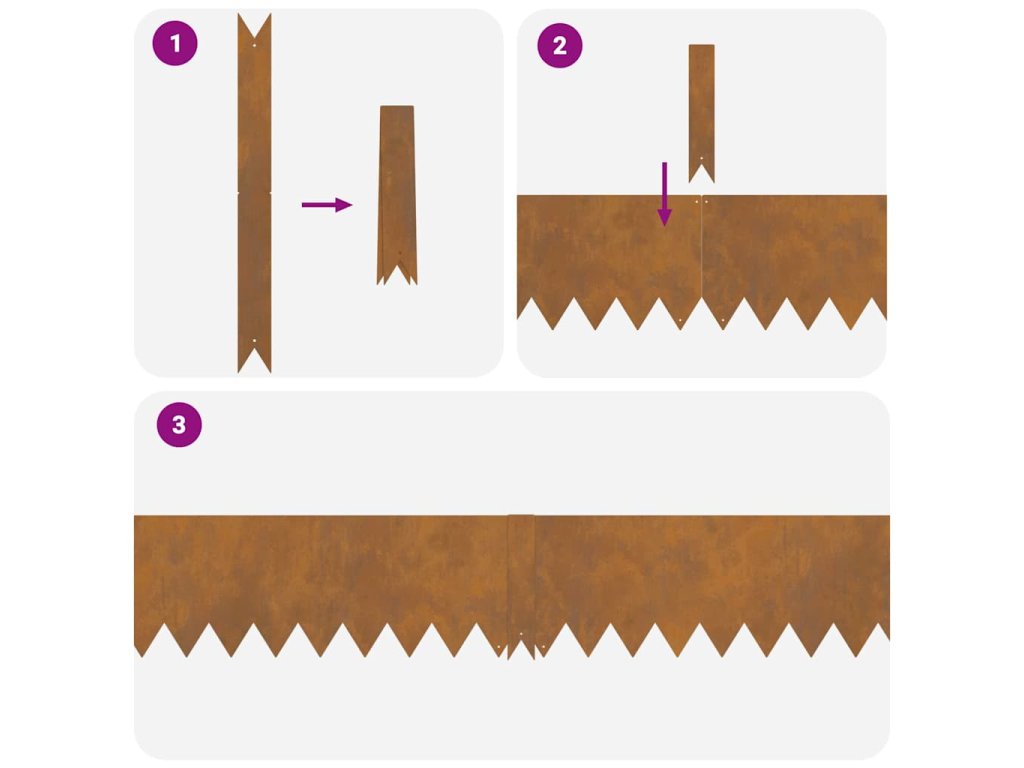 1

2

3