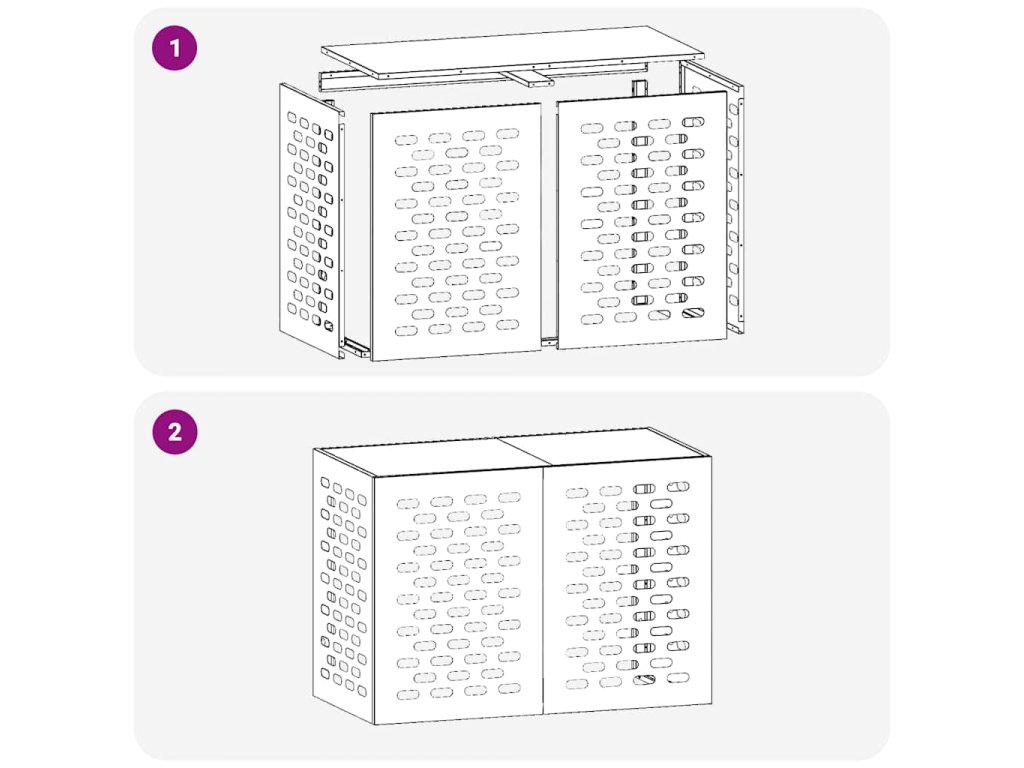 1

2