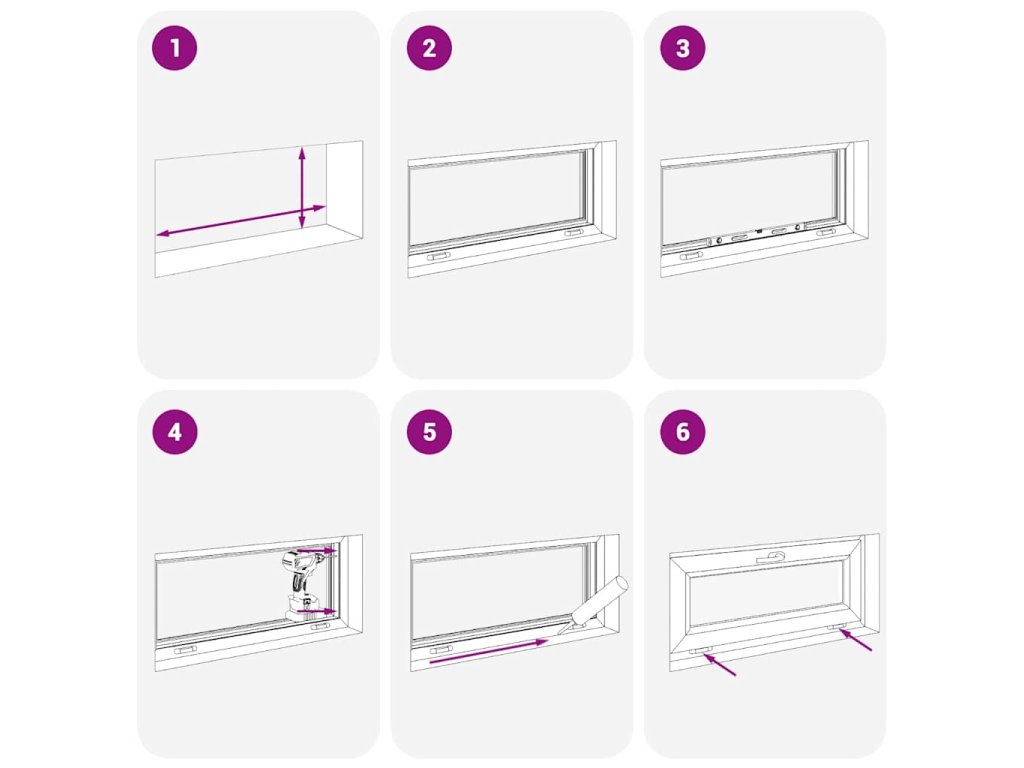 1

2

3

4

5

6