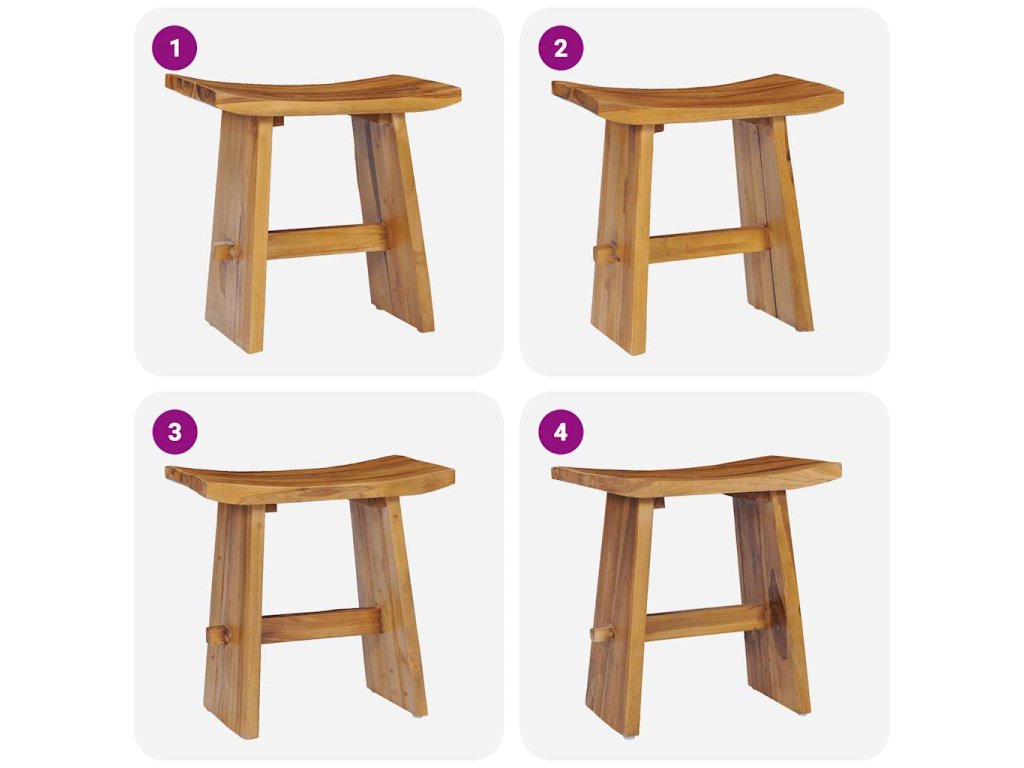 1

2

3

4