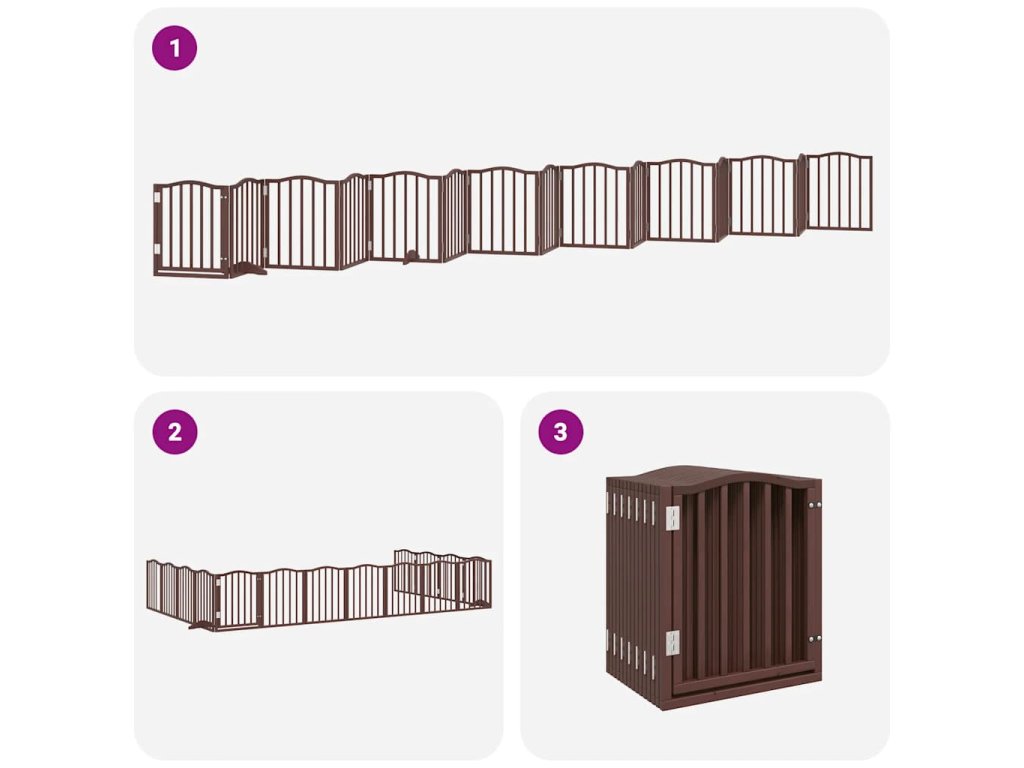 1

2

3