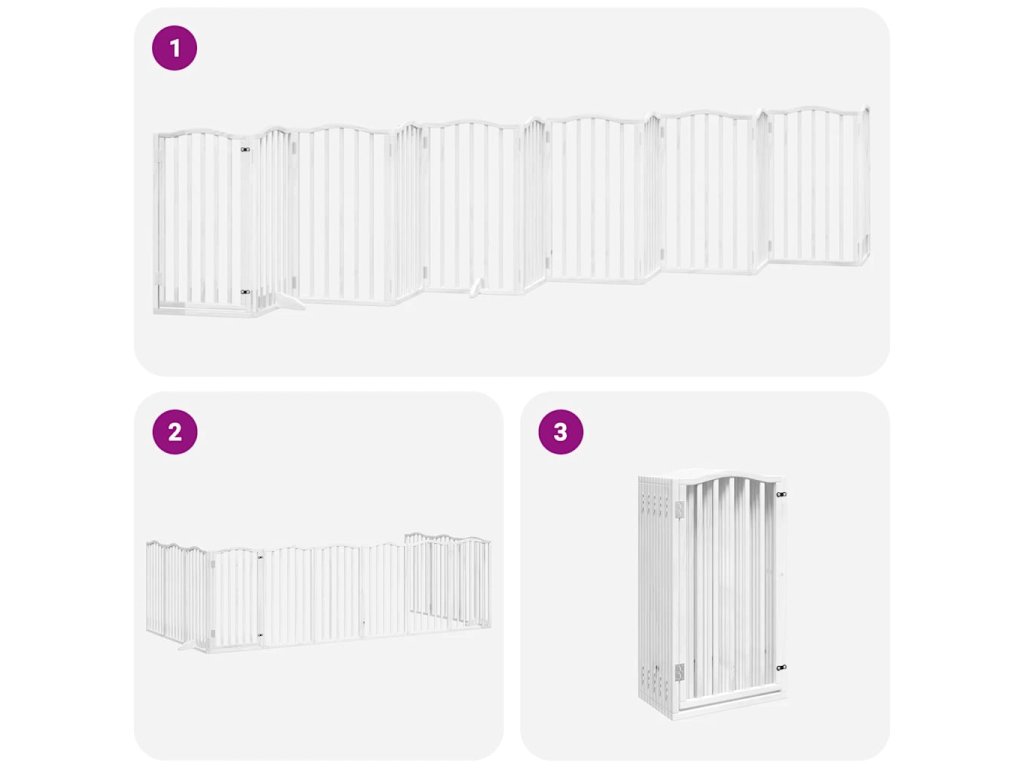 1

2

3