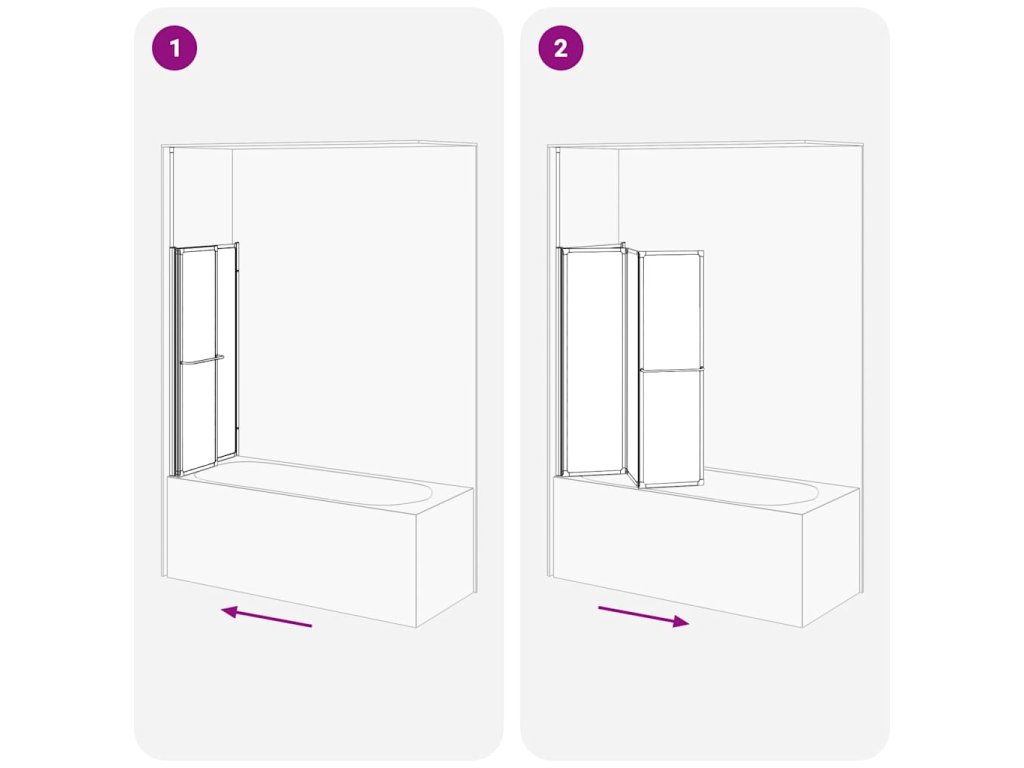 1

2