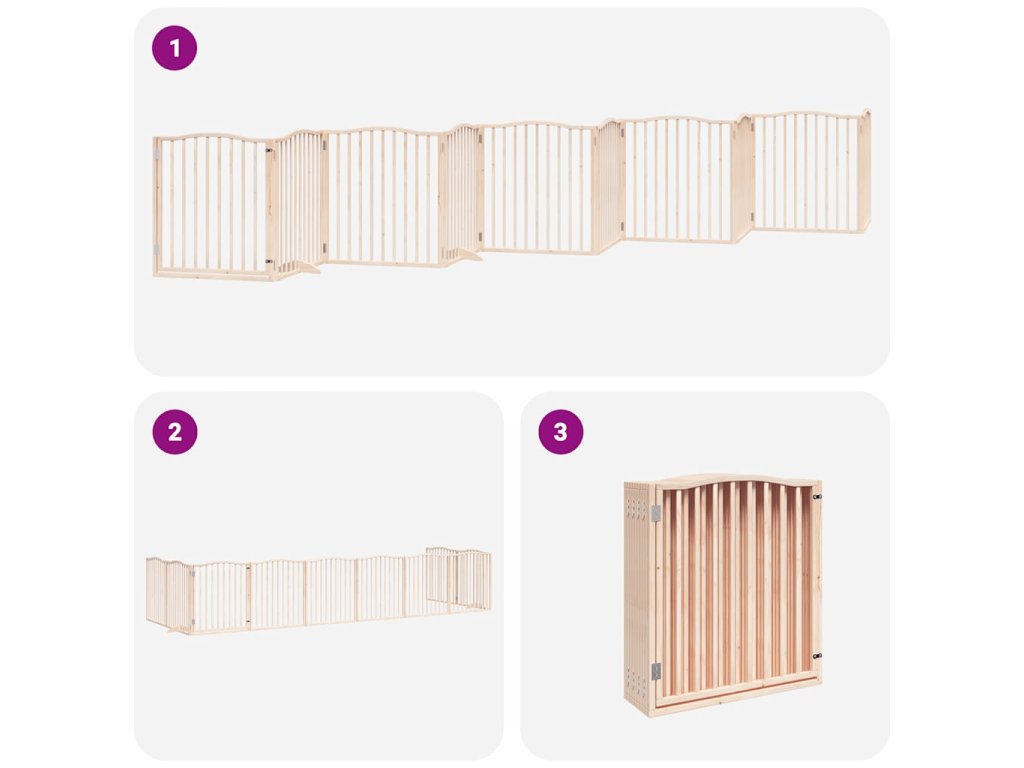 1

2

3