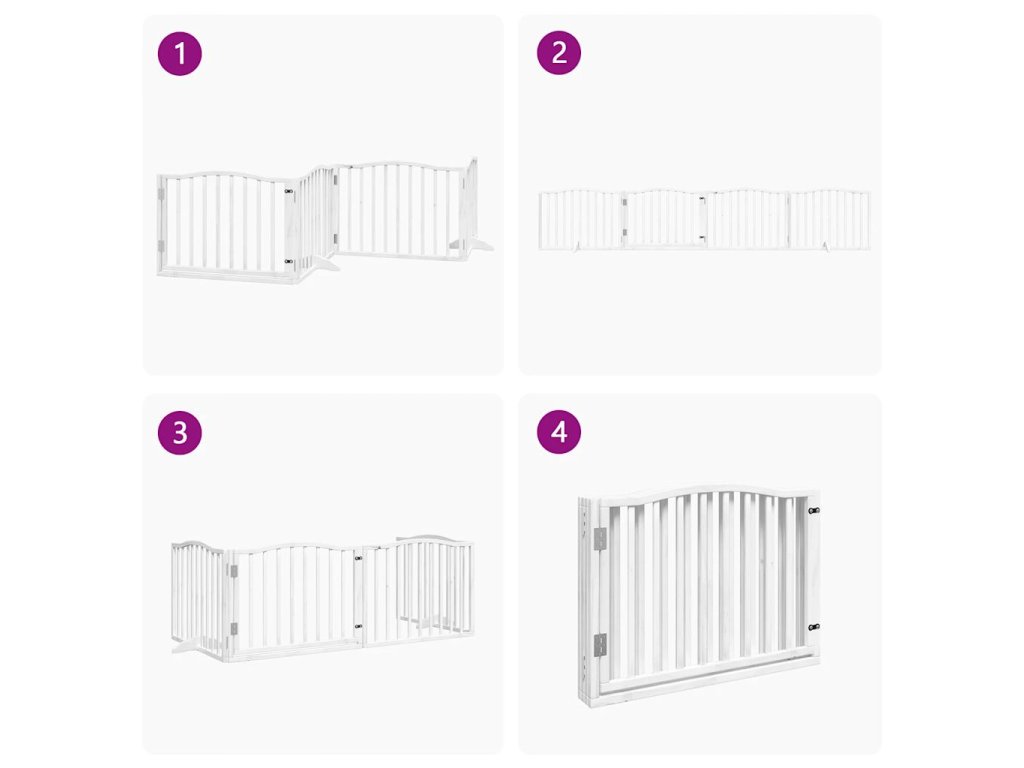 1

2

3

4