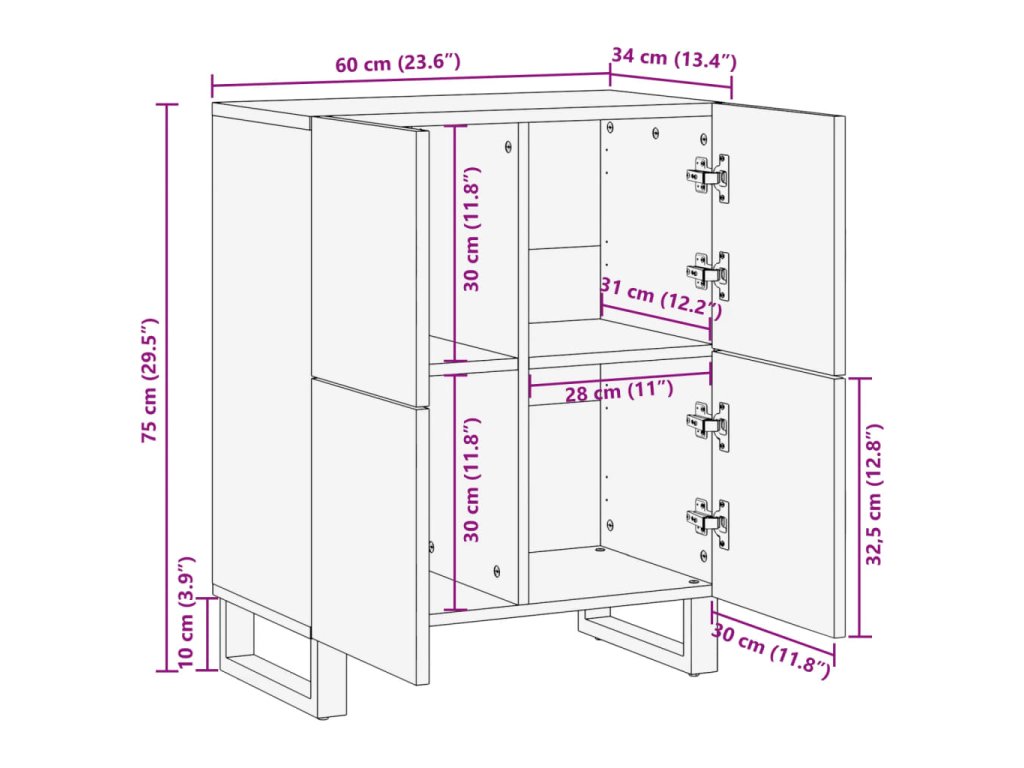 60 cm (23.6″)

34 cm (13.4″)

75 cm (29.5″)

30 cm (11.8″)

31 cm (12.2″)

28 cm (11″)

30 cm (11.8″)

32,5 cm (12.8″)

10 cm (3.9″)

30 cm (11.8″)