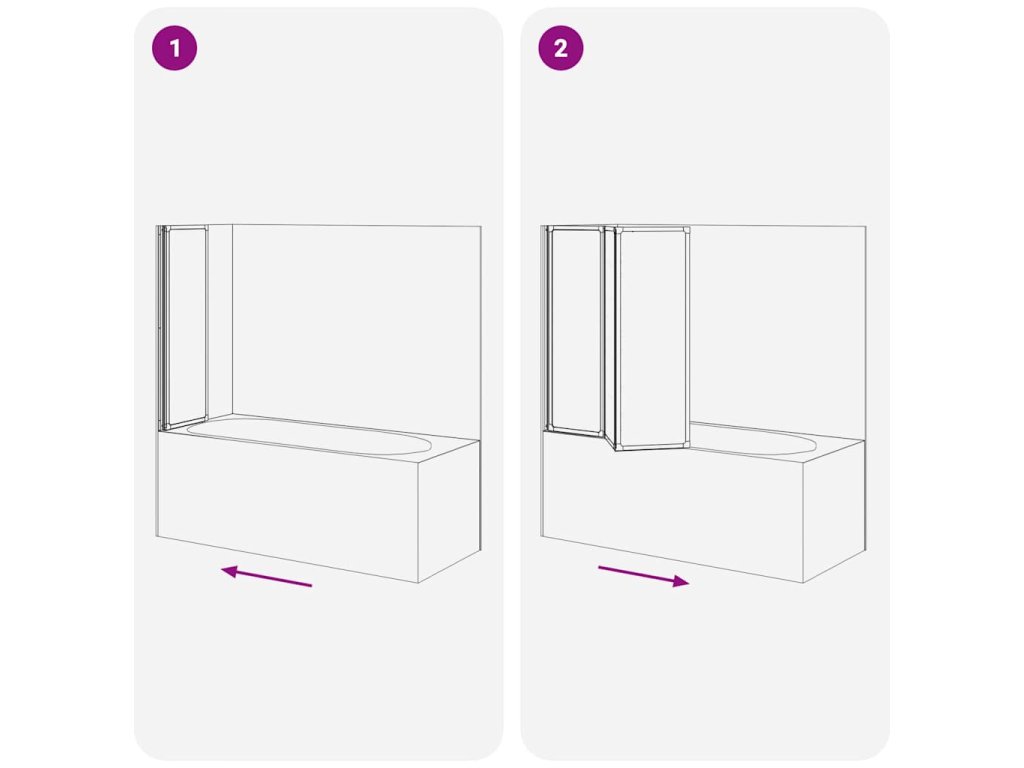 1

2