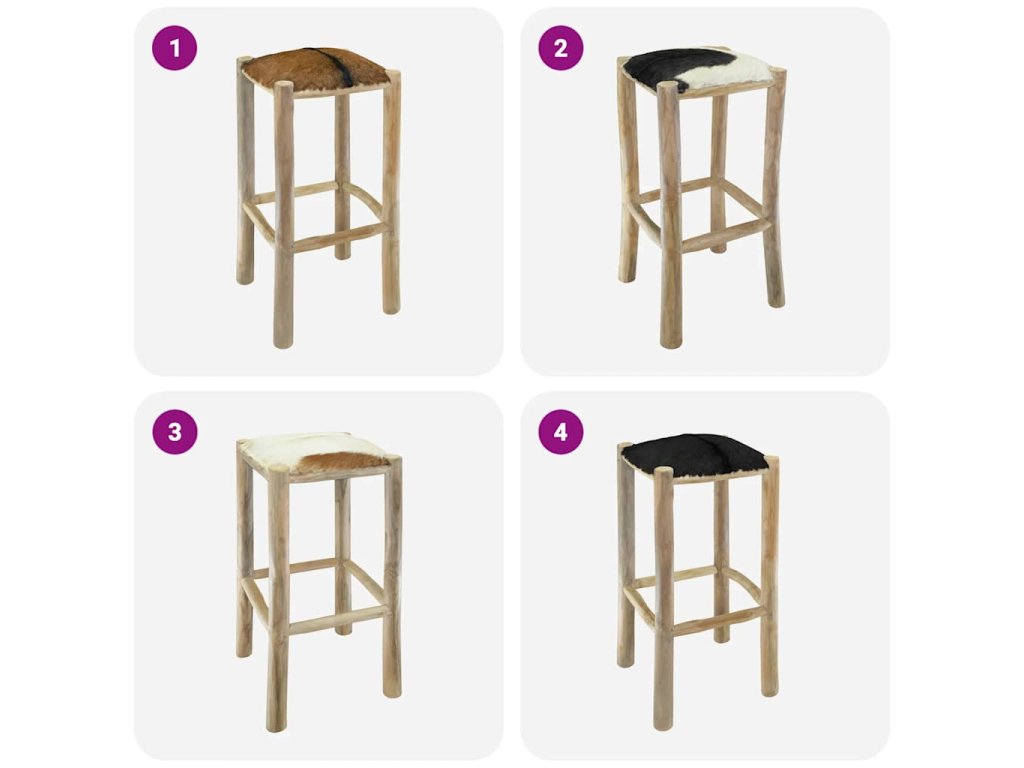 1

2

3

4