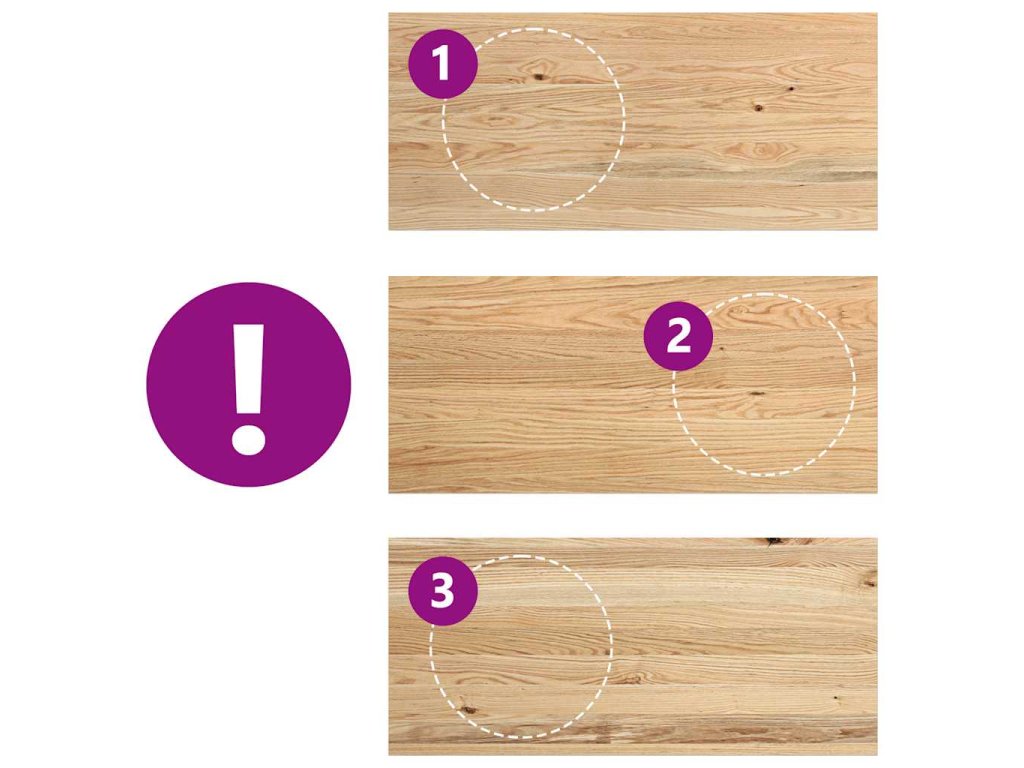 1

!

2

3