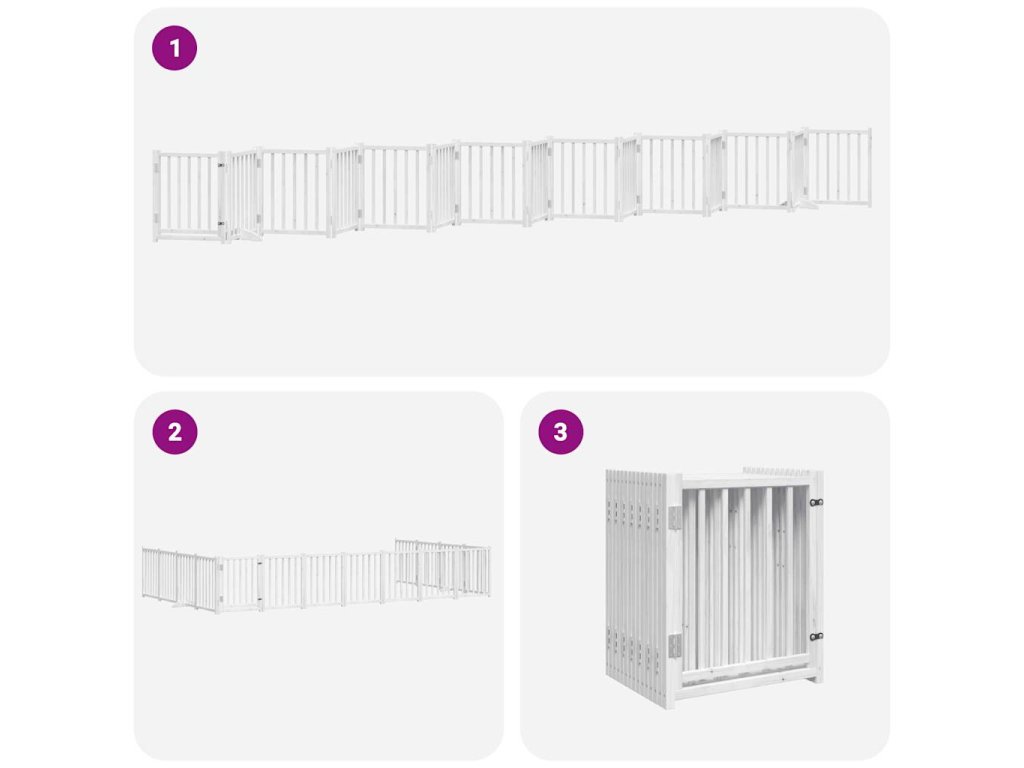 1

2

3