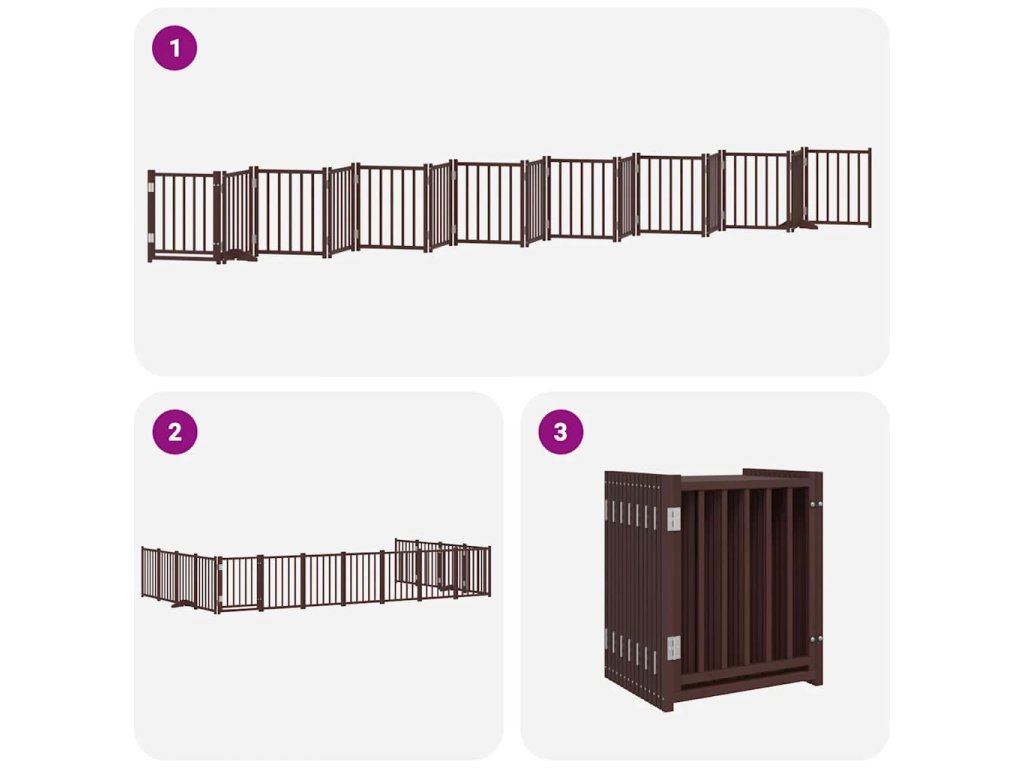 1

2

3