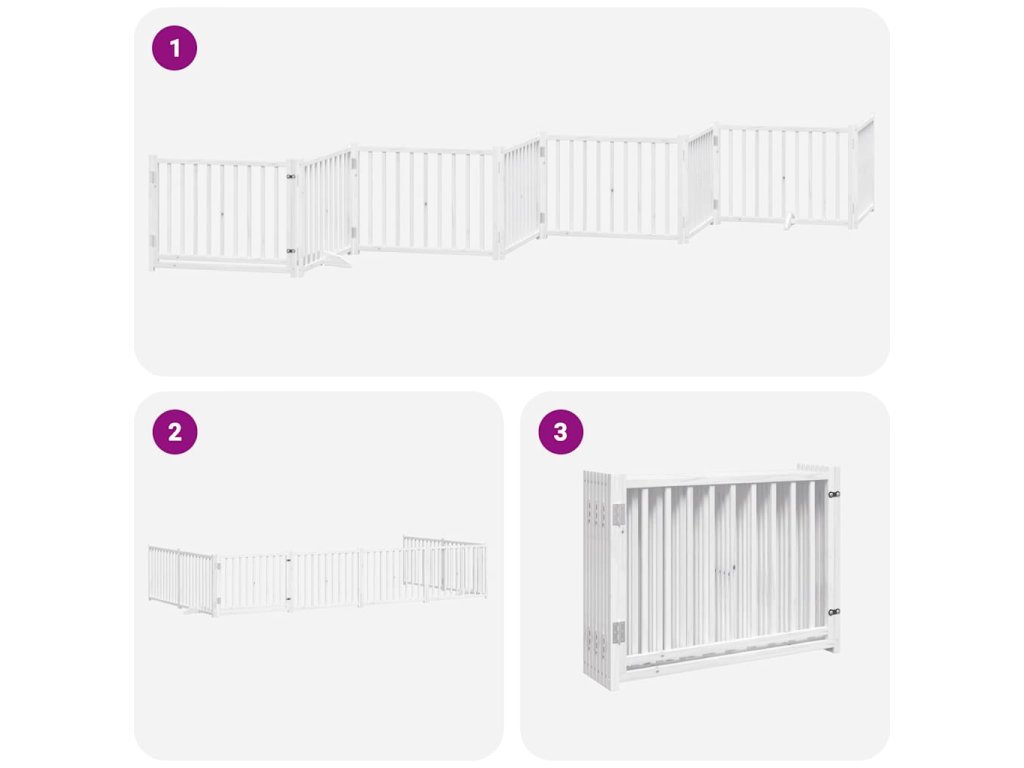 1

2

3