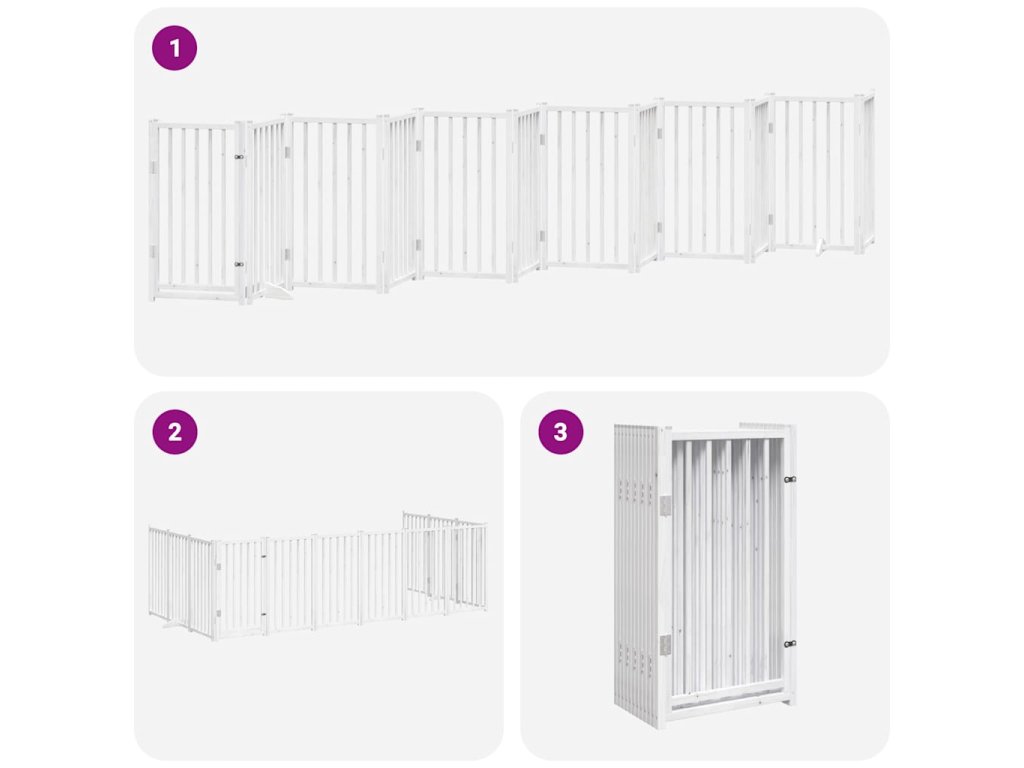 1

2

3