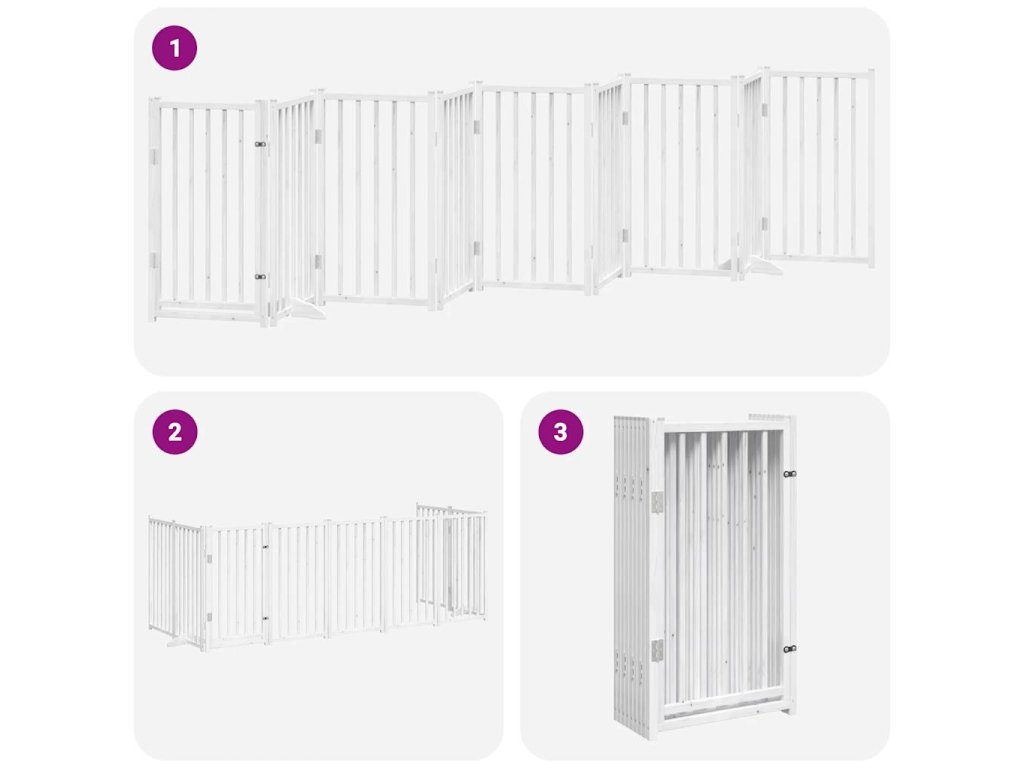 1

2

3