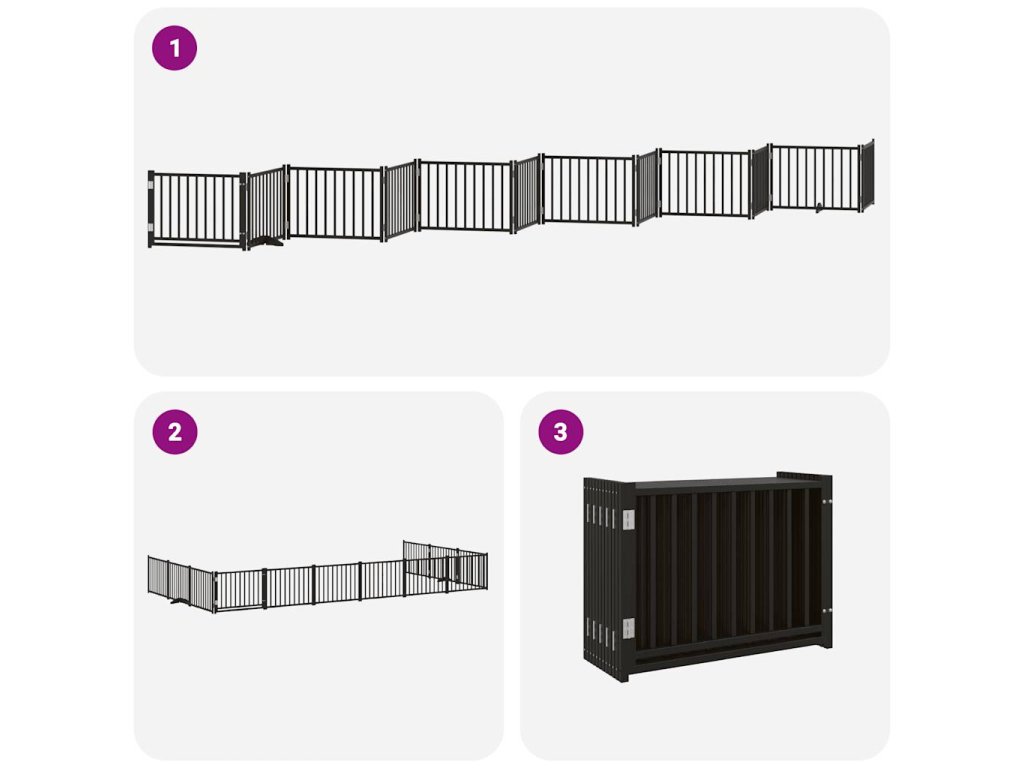 1

2

3